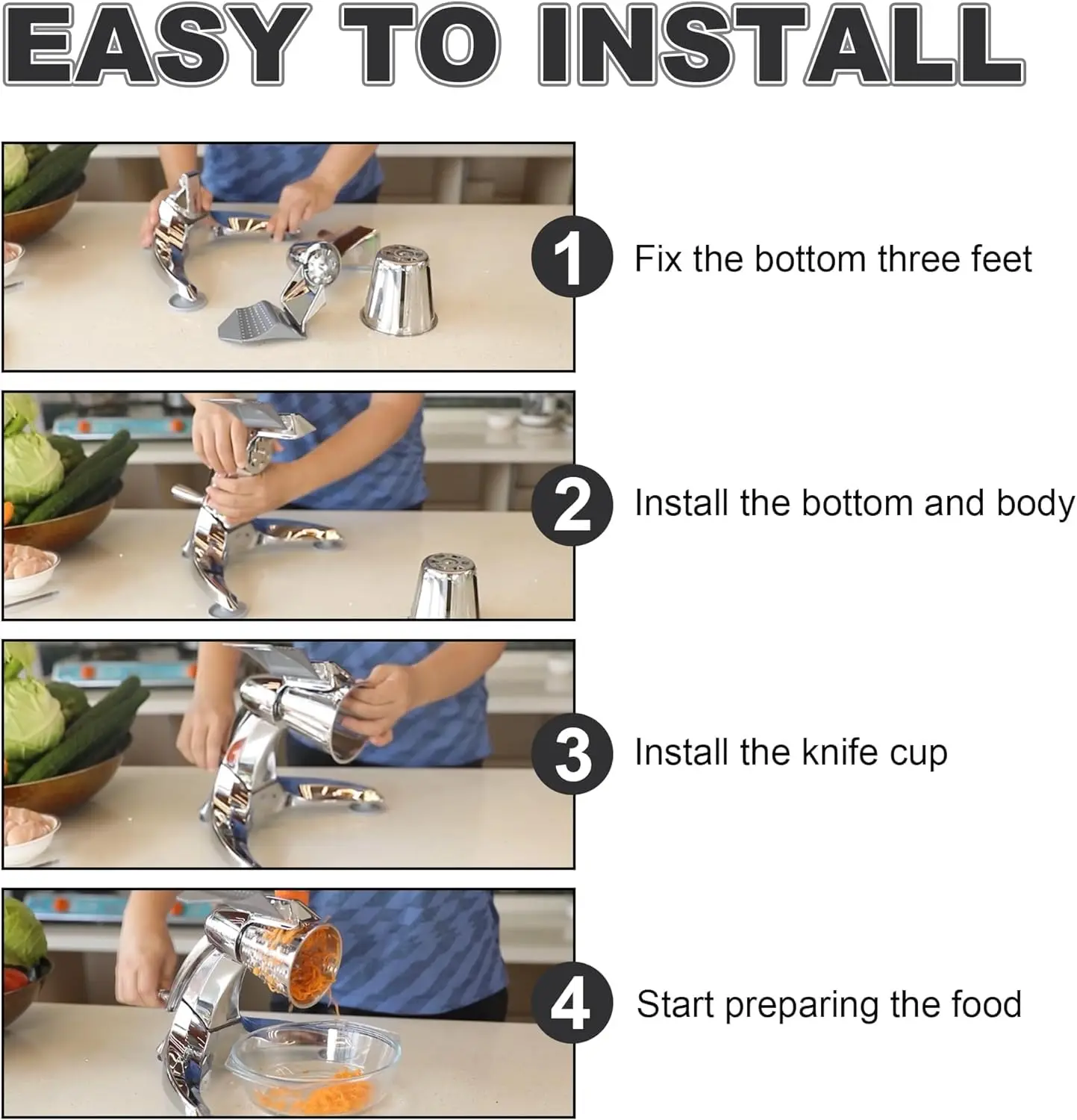 EASY TO INSTALL

1 Fix the bottom three feet

2 Install the bottom and body

3 Install the knife cup

4 Start preparing the food