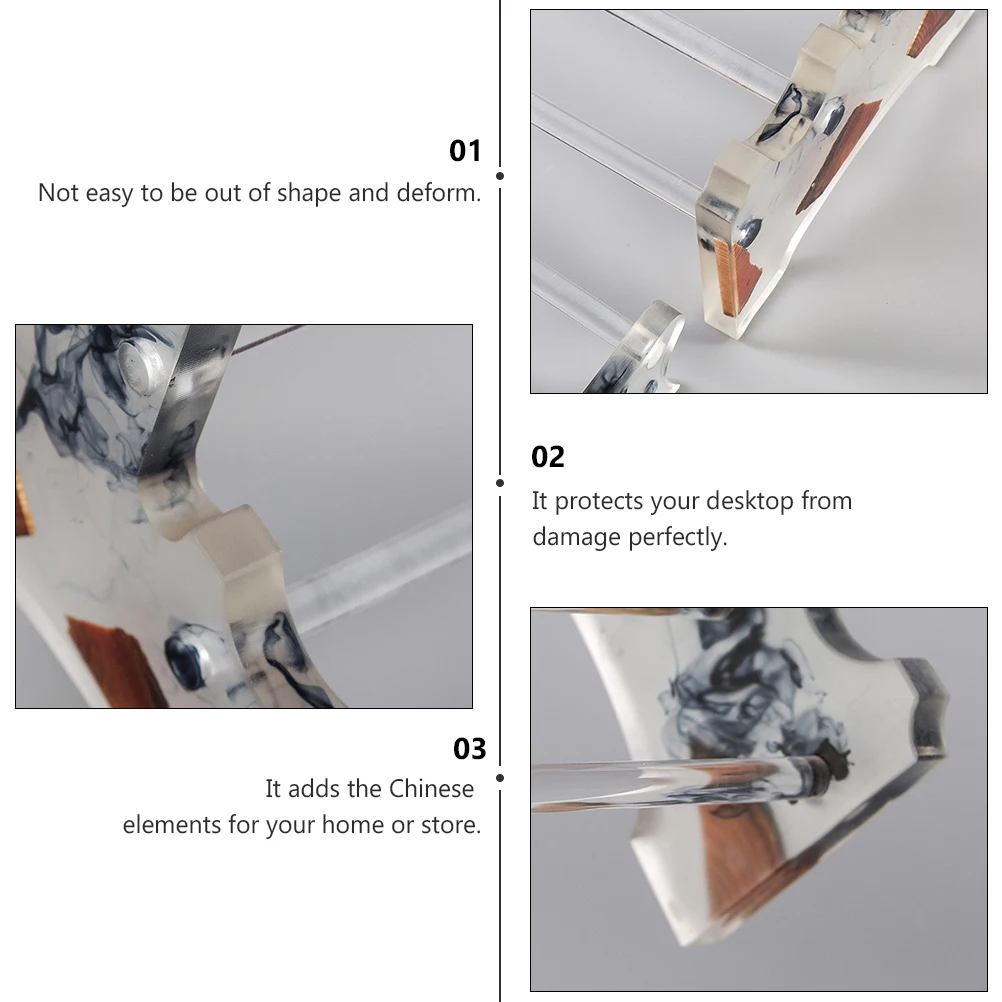 01
Not easy to be out of shape and deform.

02
It protects your desktop from damage perfectly.

03
It adds the Chinese elements for your home or store.