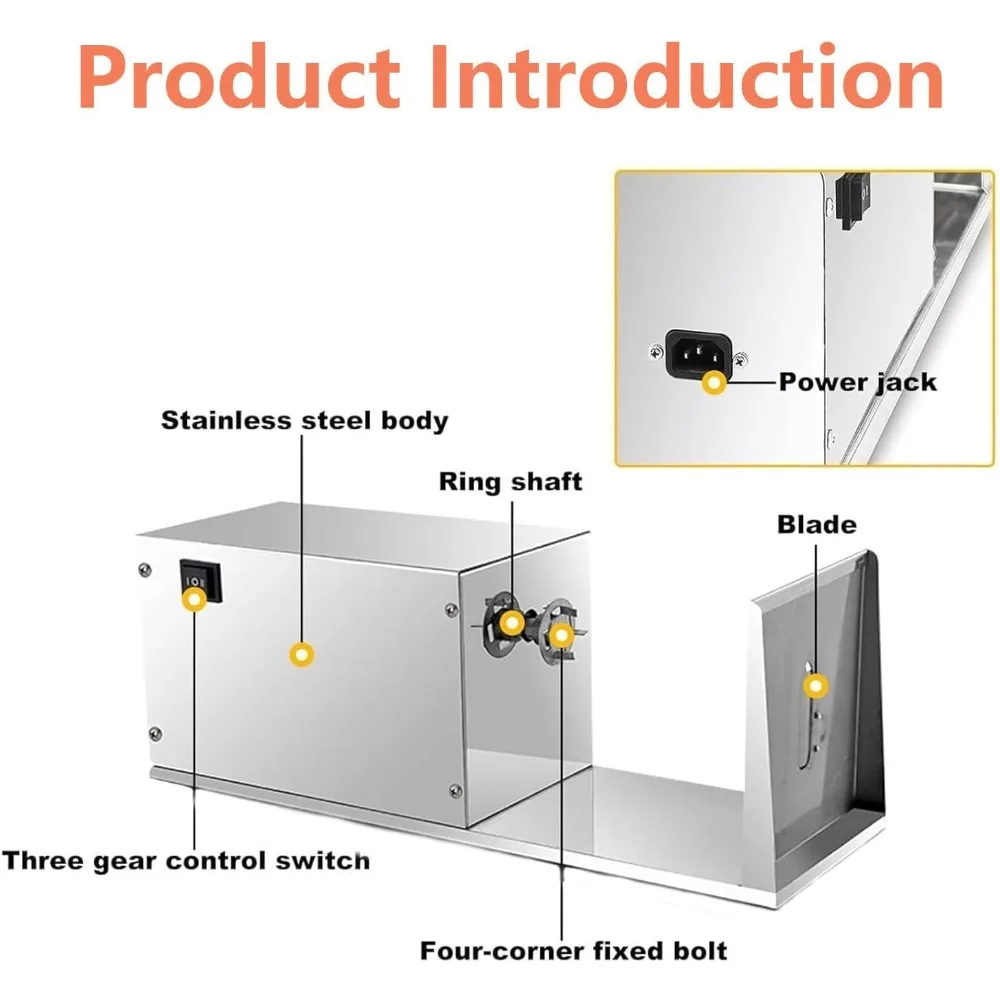 Product Introduction

Power jack

Stainless steel body

Ring shaft

Blade

Three gear control switch

Four-corner fixed bolt