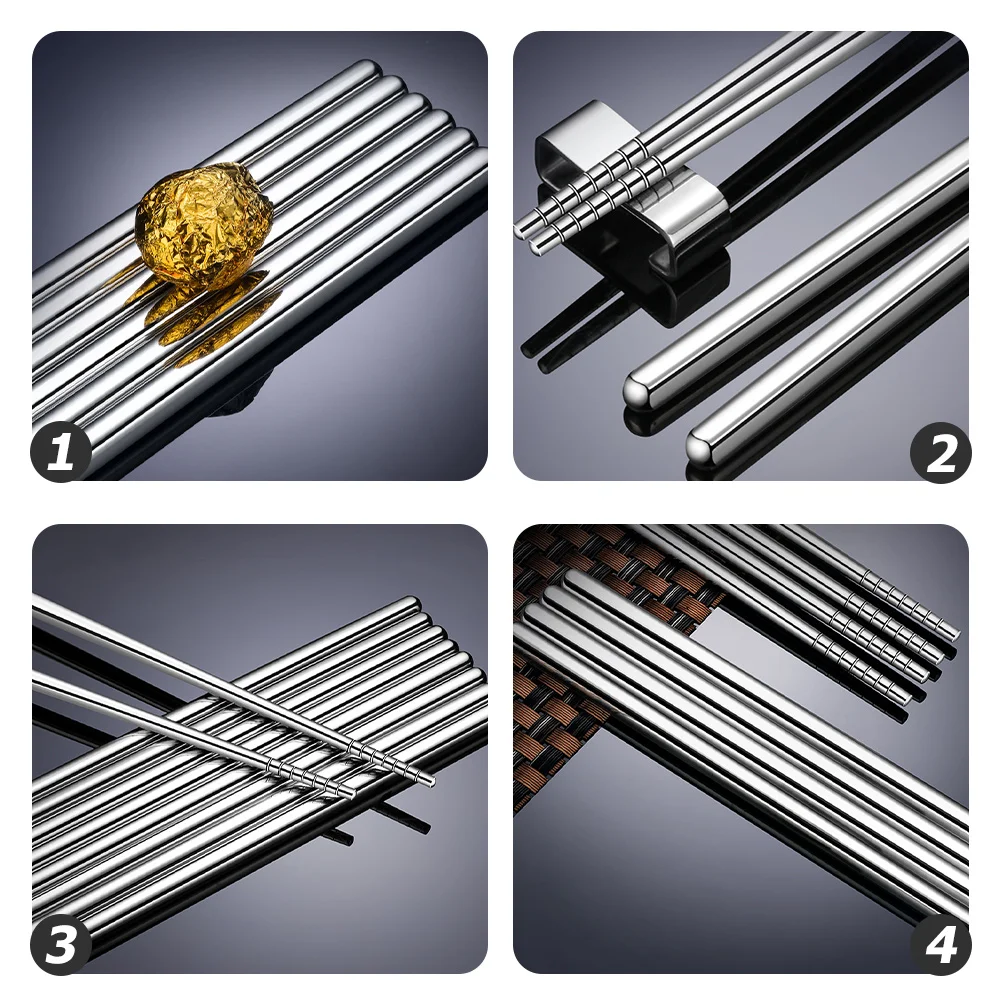 1

2

3

4