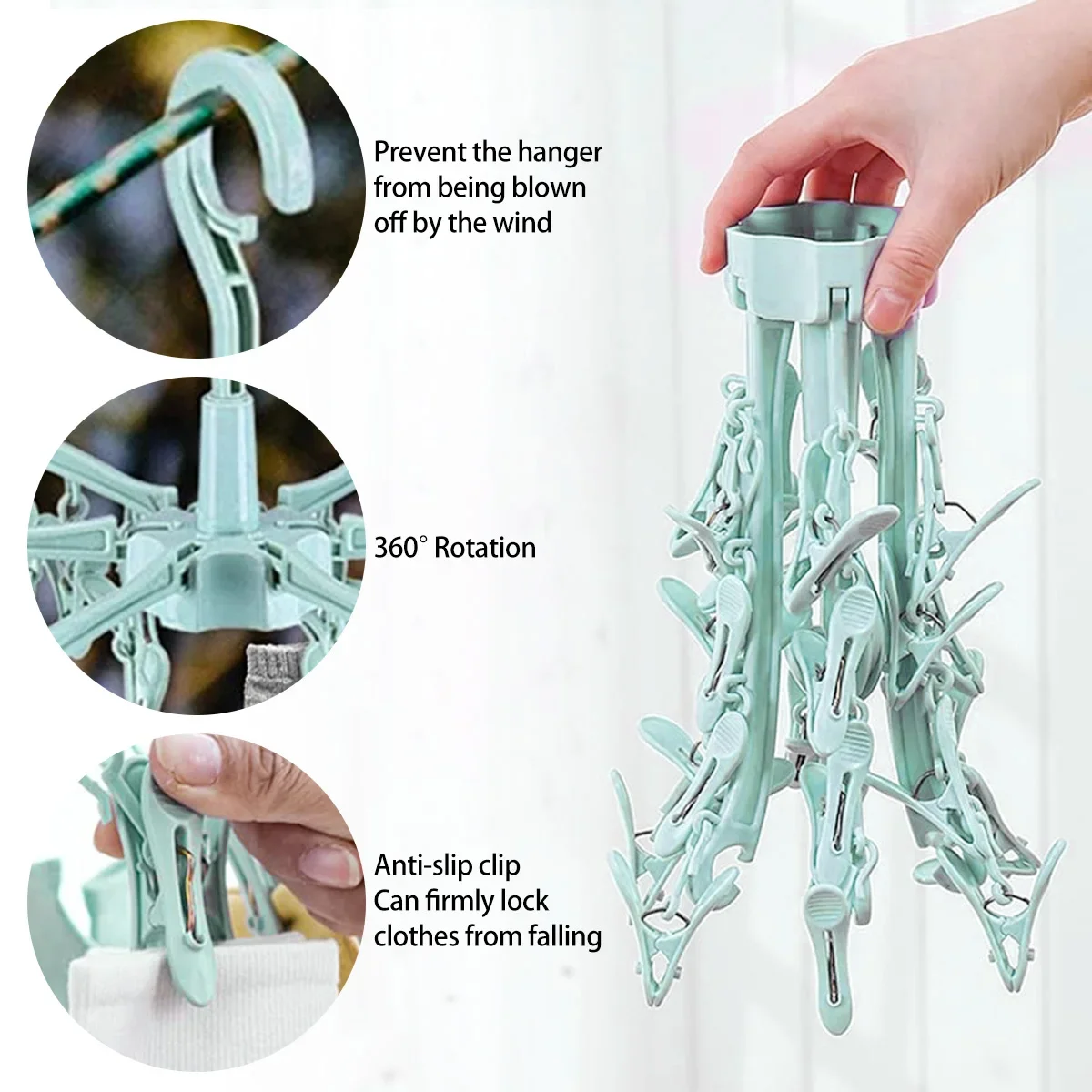 Prevent the hanger from being blown off by the wind

360° Rotation

Anti-slip clip
Can firmly lock clothes from falling