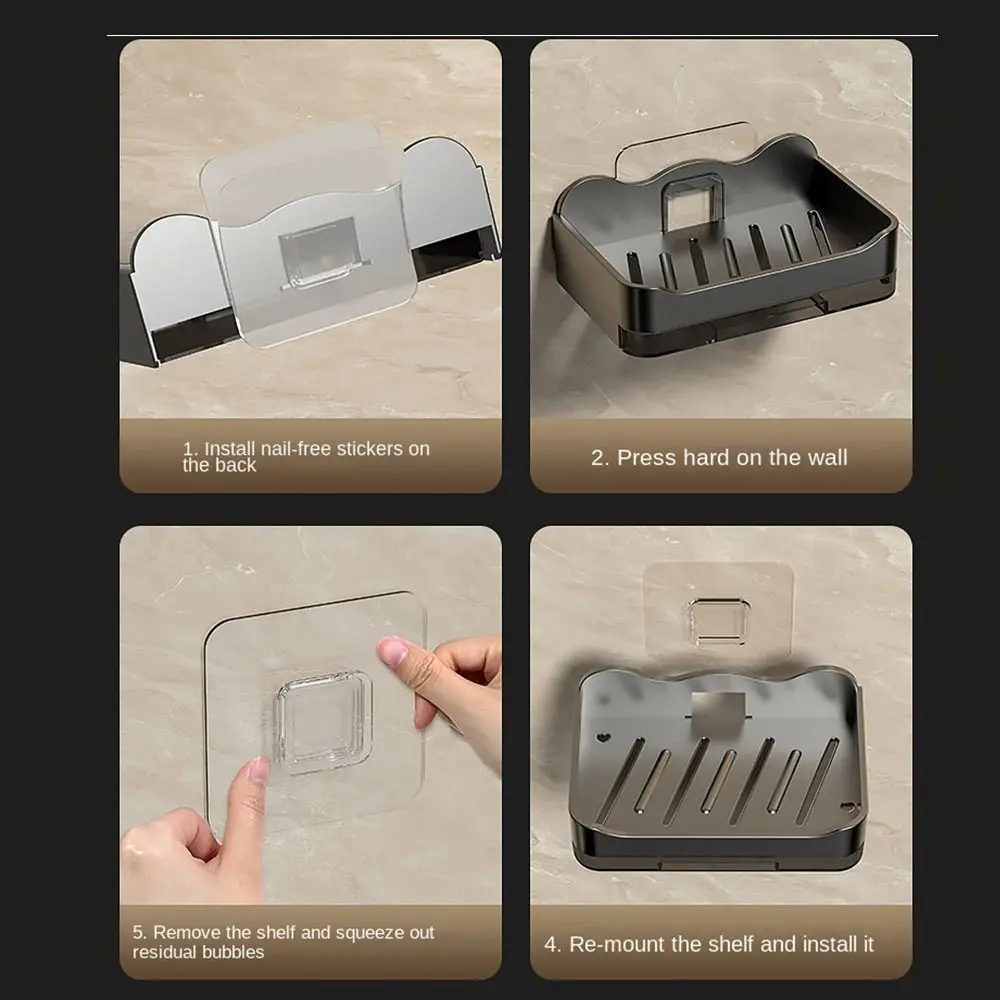 1. Install nail-free stickers on the back

2. Press hard on the wall

5. Remove the shelf and squeeze out residual bubbles

4. Re-mount the shelf and install it