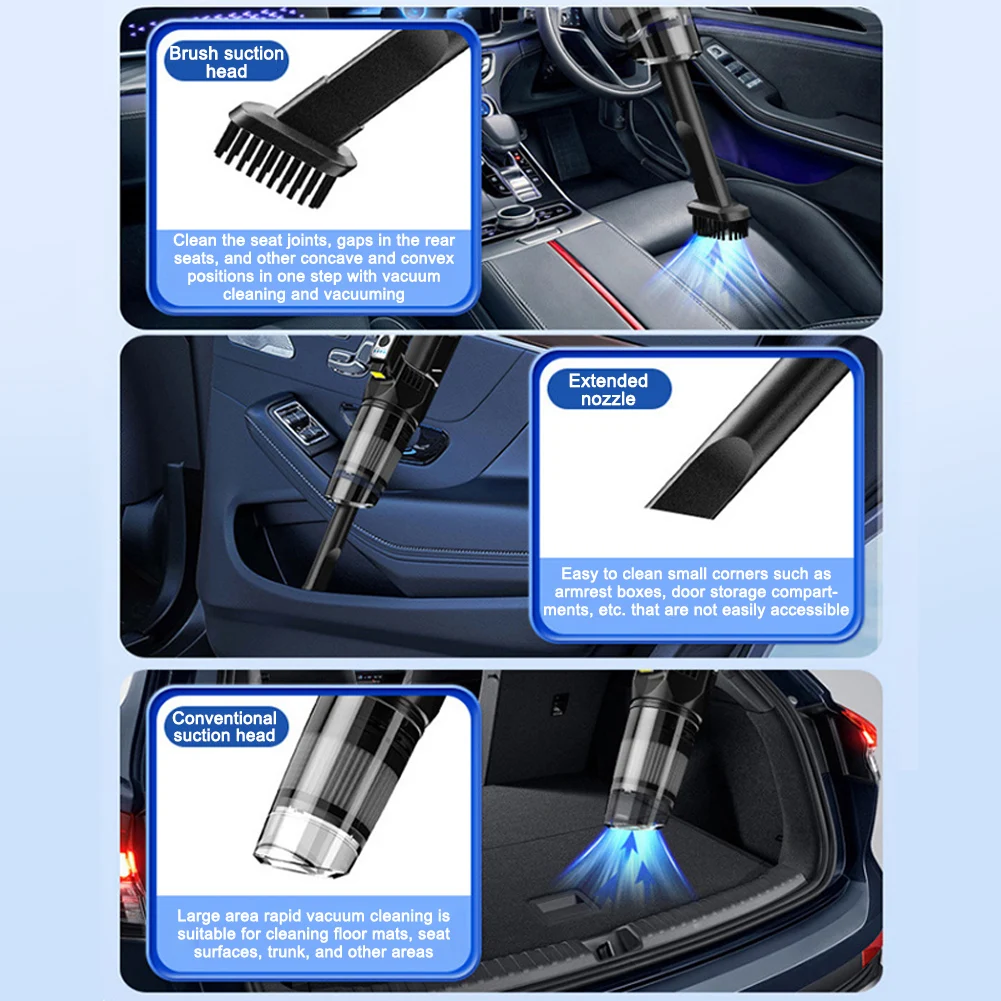 Brush suction head

Clean the seat joints, gaps in the rear seats, and other concave and convex positions in one step with vacuum cleaning and vacuuming

Extended nozzle

Easy to clean small corners such as armrest boxes, door storage compartments, etc. that are not easily accessible

Conventional suction head

Large area rapid vacuum cleaning is suitable for cleaning floor mats, seat surfaces, trunk, and other areas