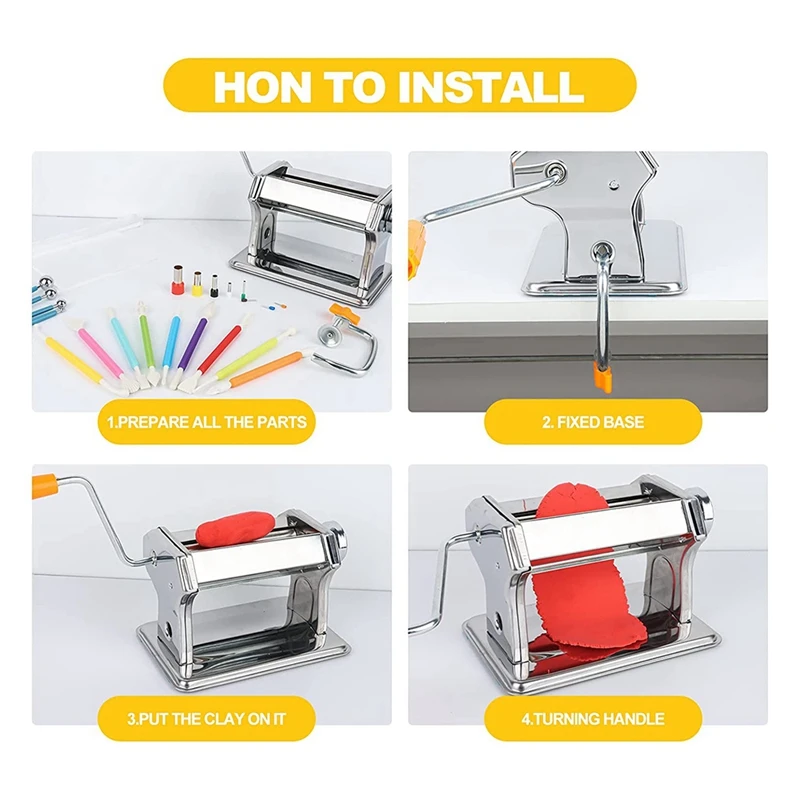 HON TO INSTALL

1.PREPARE ALL THE PARTS

2. FIXED BASE

3.PUT THE CLAY ON IT

4.TURNING HANDLE