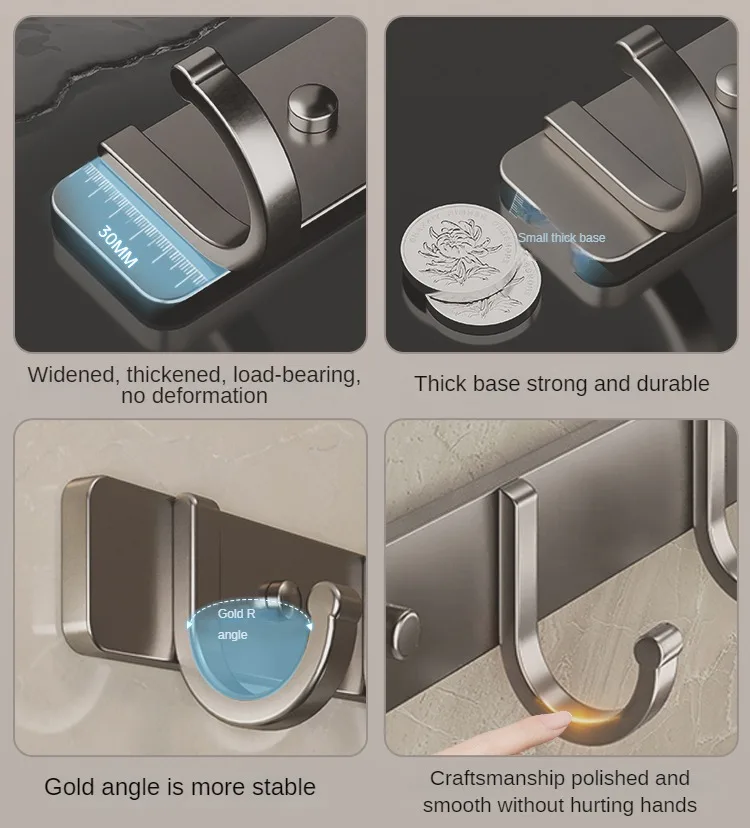 30MM

Widened, thickened, load-bearing, no deformation

Small thick base

Thick base strong and durable

Gold R angle

Gold angle is more stable

Craftsmanship polished and smooth without hurting hands