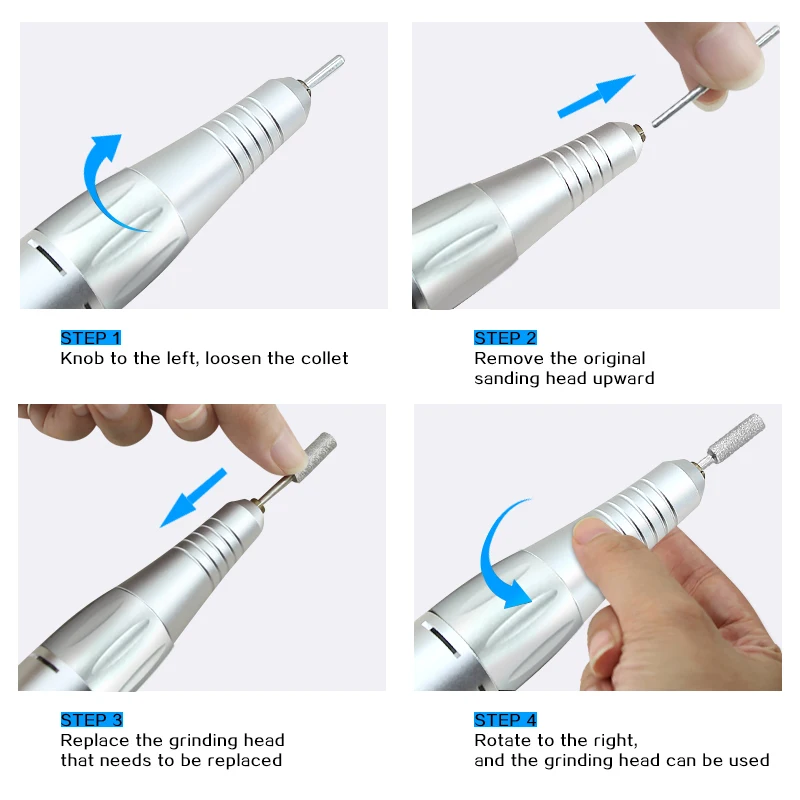 STEP 1
Knob to the left, loosen the collet

STEP 2
Remove the original sanding head upward

STEP 3
Replace the grinding head that needs to be replaced

STEP 4
Rotate to the right, and the grinding head can be used