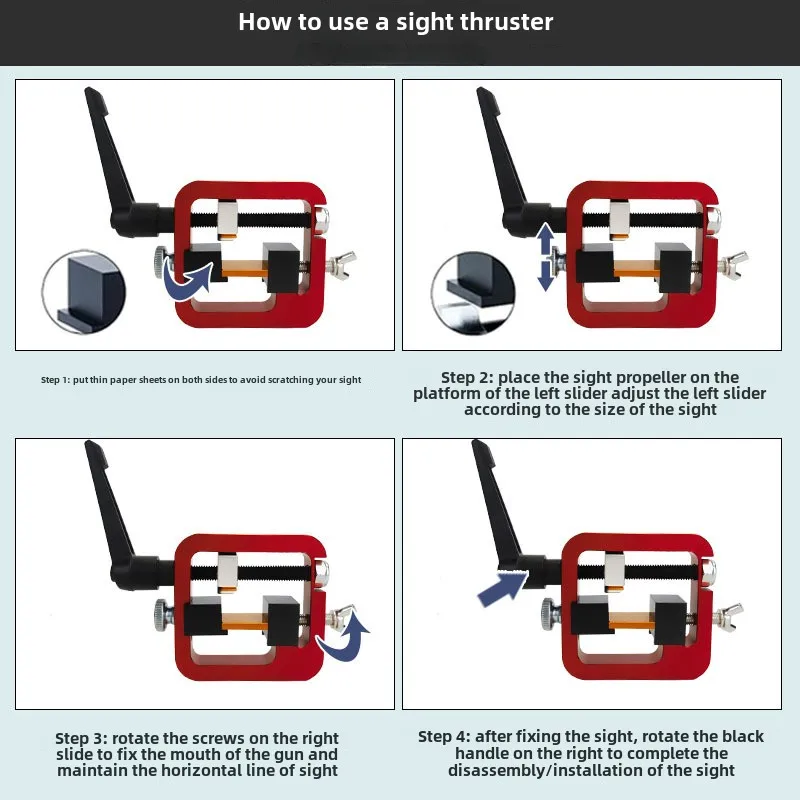 How to use a sight thruster

Step 1: put thin paper sheets on both sides to avoid scratching your sight

Step 2: place the sight propeller on the platform of the left slider adjust the left slider according to the size of the sight

Step 3: rotate the screws on the right slide to fix the mouth of the gun and maintain the horizontal line of sight

Step 4: after fixing the sight, rotate the black handle on the right to complete the disassembly/installation of the sight