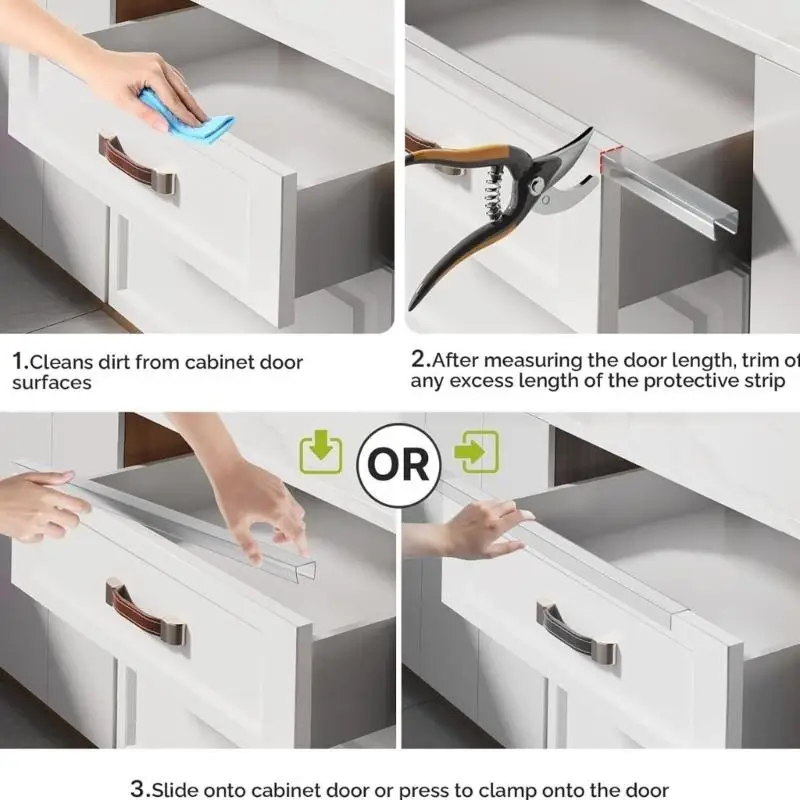 1.Cleans dirt from cabinet door surfaces

2.After measuring the door length, trim of any excess length of the protective strip

OR

3.Slide onto cabinet door or press to clamp onto the door