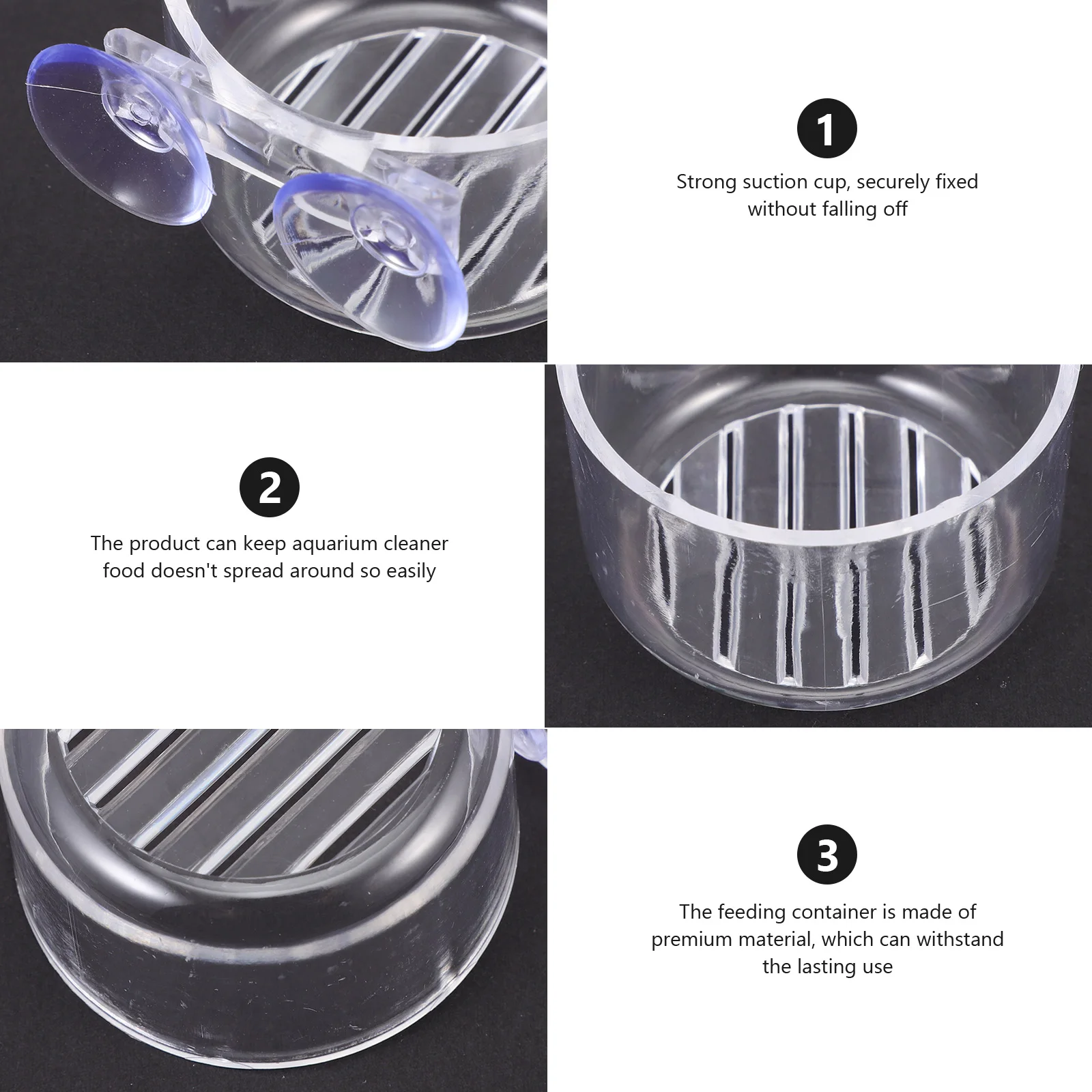 1

Strong suction cup, securely fixed without falling off

2

The product can keep aquarium cleaner food doesn't spread around so easily

3

The feeding container is made of premium material, which can withstand the lasting use