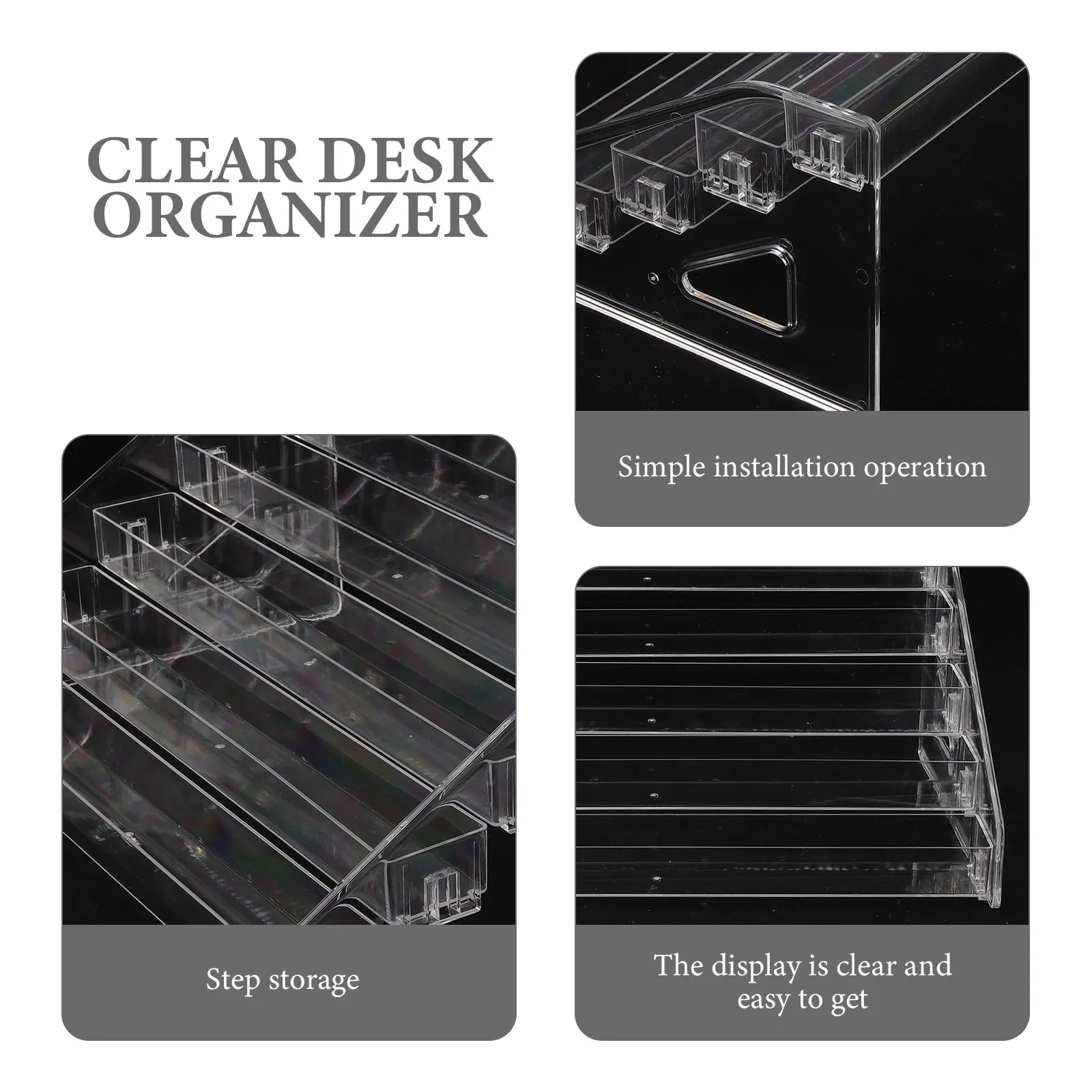 CLEAR DESK ORGANIZER

Simple installation operation

Step storage

The display is clear and easy to get