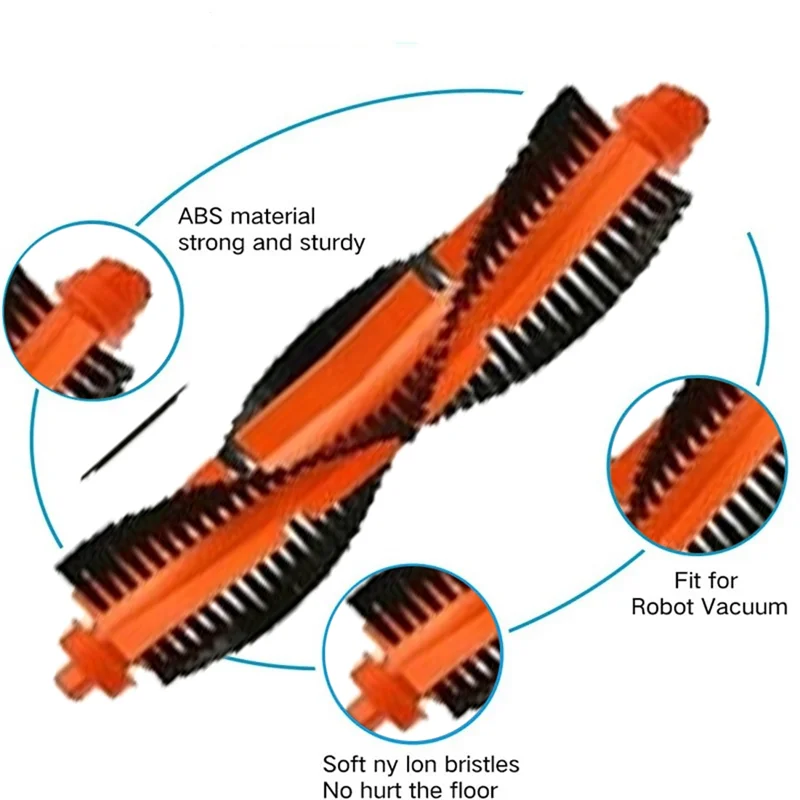 ABS material
strong and sturdy

Fit for
Robot Vacuum

Soft ny lon bristles
No hurt the floor