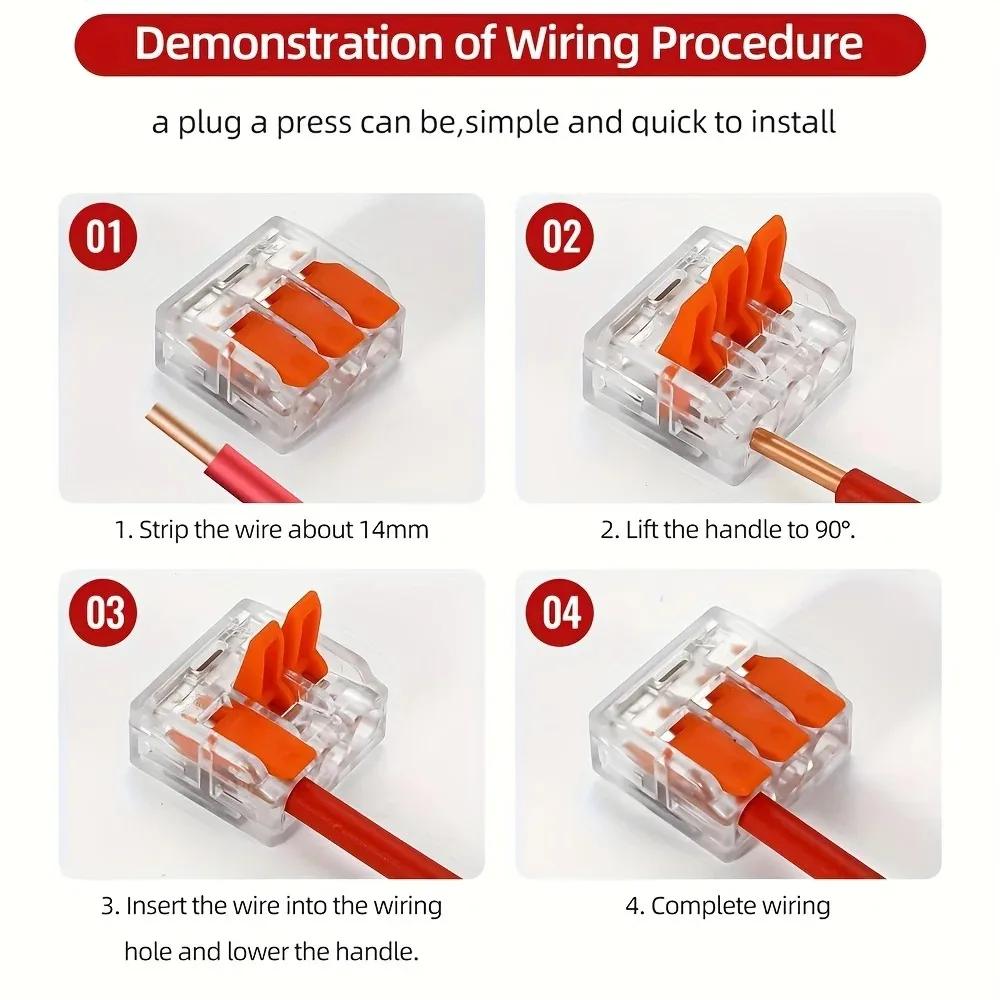 Demonstration of Wiring Procedure

a plug a press can be,simple and quick to install

01

1. Strip the wire about 14mm

02

2. Lift the handle to 90°.

03

3. Insert the wire into the wiring hole and lower the handle.

04

4. Complete wiring