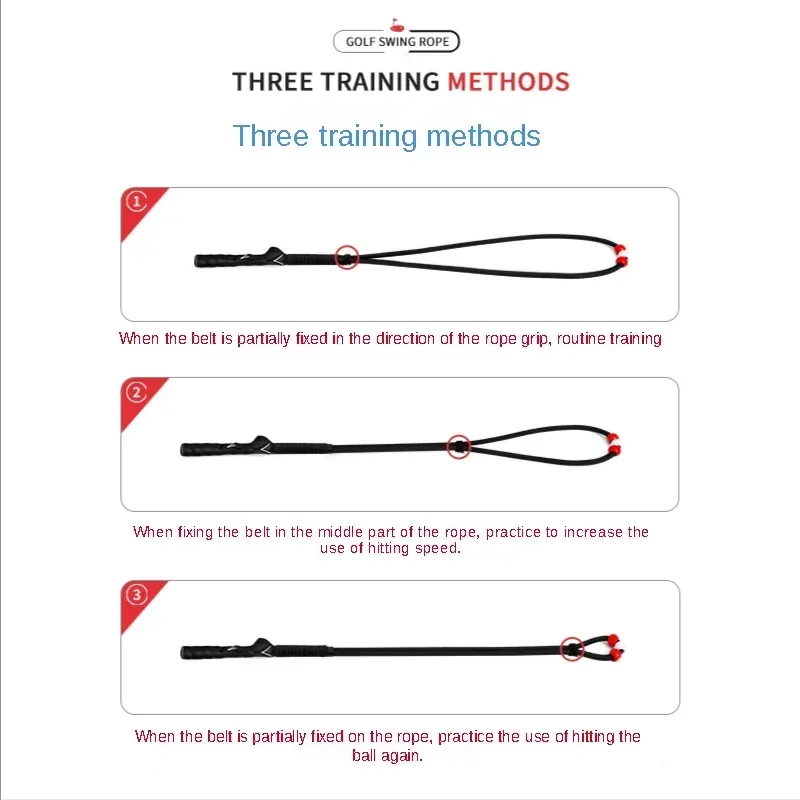 GOLF SWING ROPE

THREE TRAINING METHODS

Three training methods

①

When the belt is partially fixed in the direction of the rope grip, routine training

②

When fixing the belt in the middle part of the rope, practice to increase the use of hitting speed.

③

When the belt is partially fixed on the rope, practice the use of hitting the ball again.