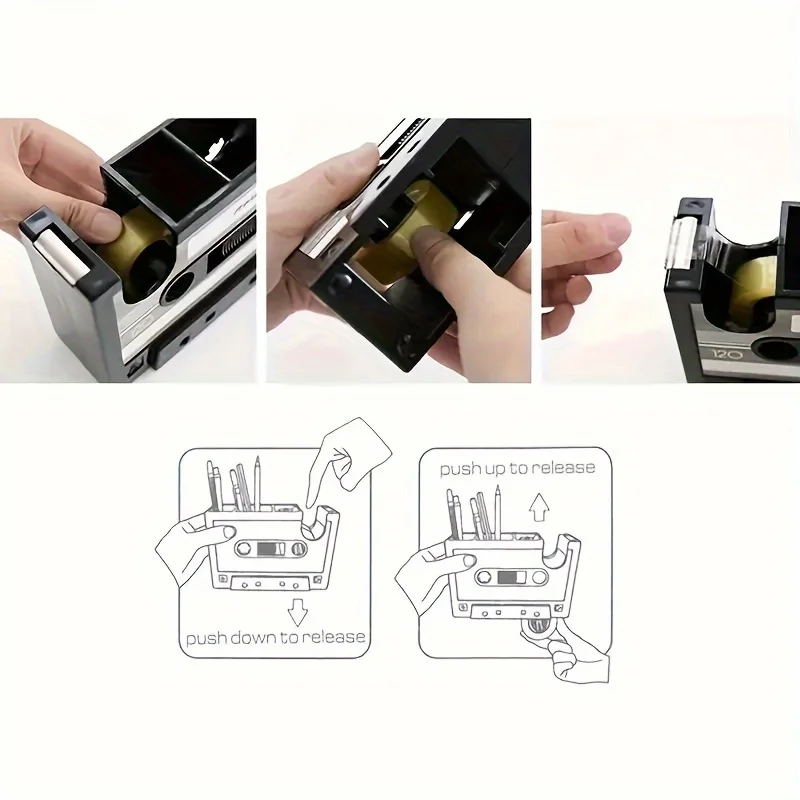 120

push down to release

push up to release