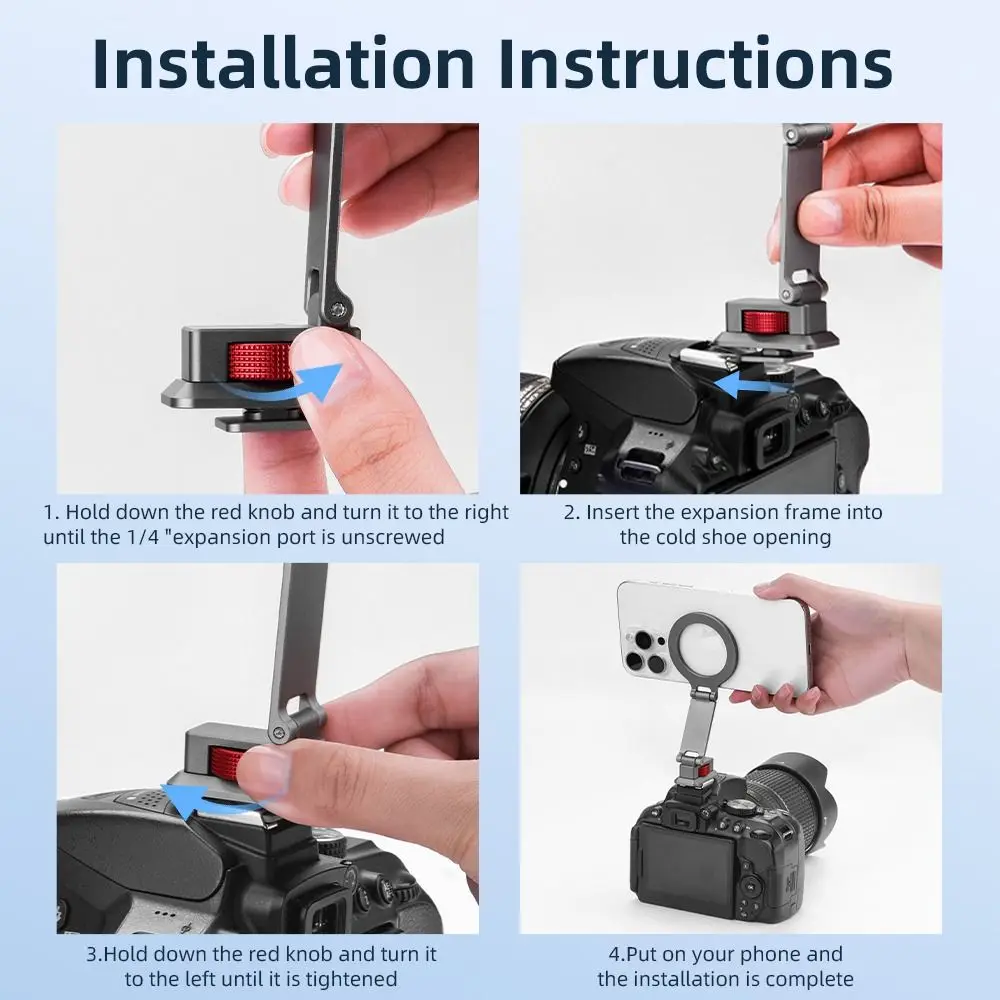 Installation Instructions

1. Hold down the red knob and turn it to the right until the 1/4 "expansion port is unscrewed

2. Insert the expansion frame into the cold shoe opening

3.Hold down the red knob and turn it to the left until it is tightened

4.Put on your phone and the installation is complete