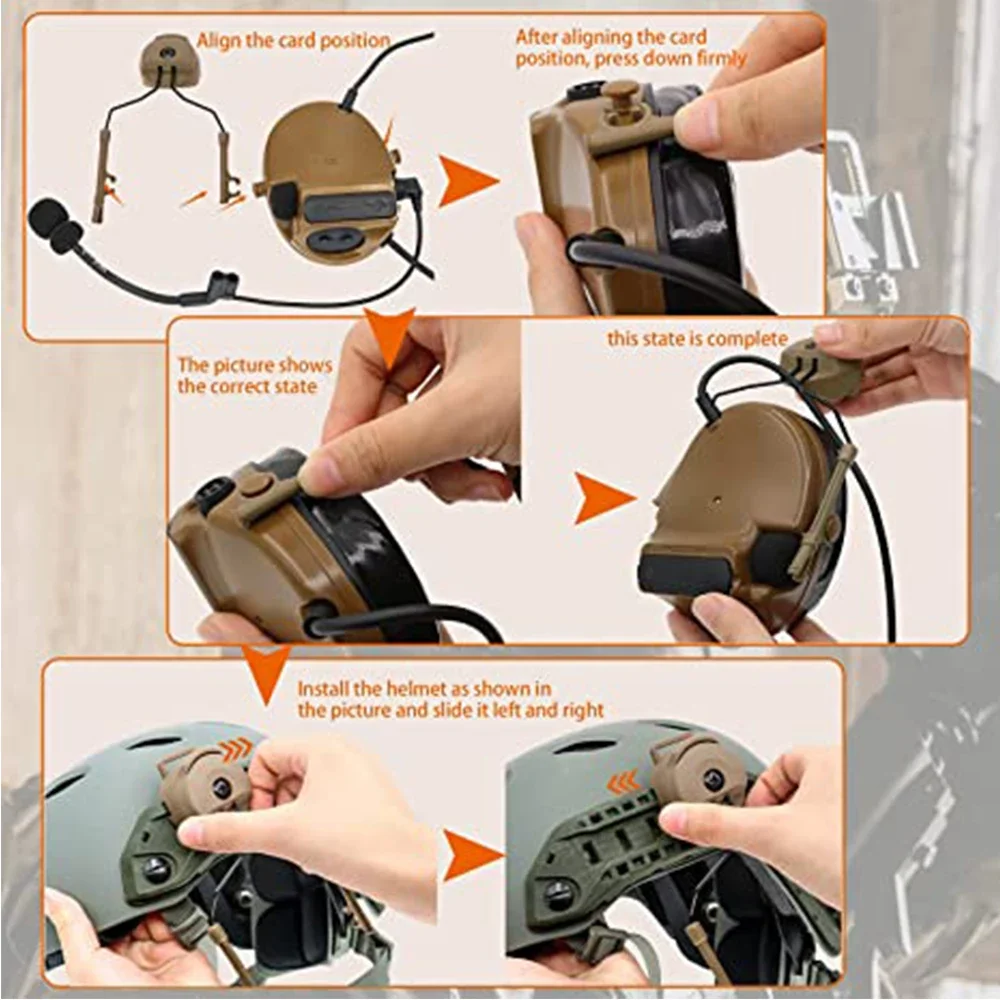 Align the card position

After aligning the card position, press down firmly

The picture shows the correct state

this state is complete

Install the helmet as shown in the picture and slide it left and right