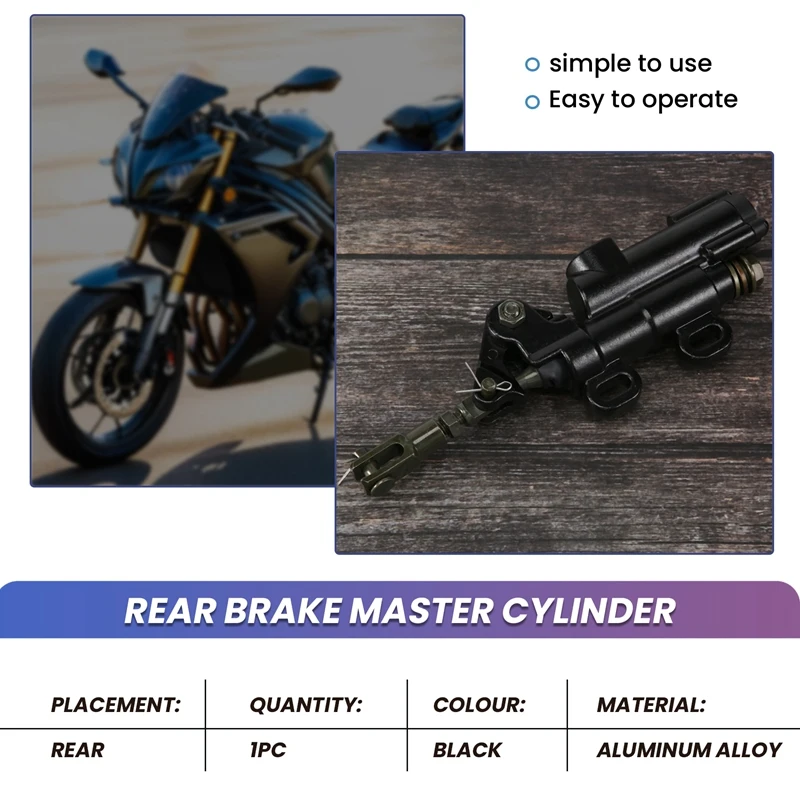 simple to use
Easy to operate

REAR BRAKE MASTER CYLINDER

| PLACEMENT: | QUANTITY: | COLOUR: | MATERIAL: |
|---|---|---|---|
| REAR | 1PC | BLACK | ALUMINUM ALLOY |