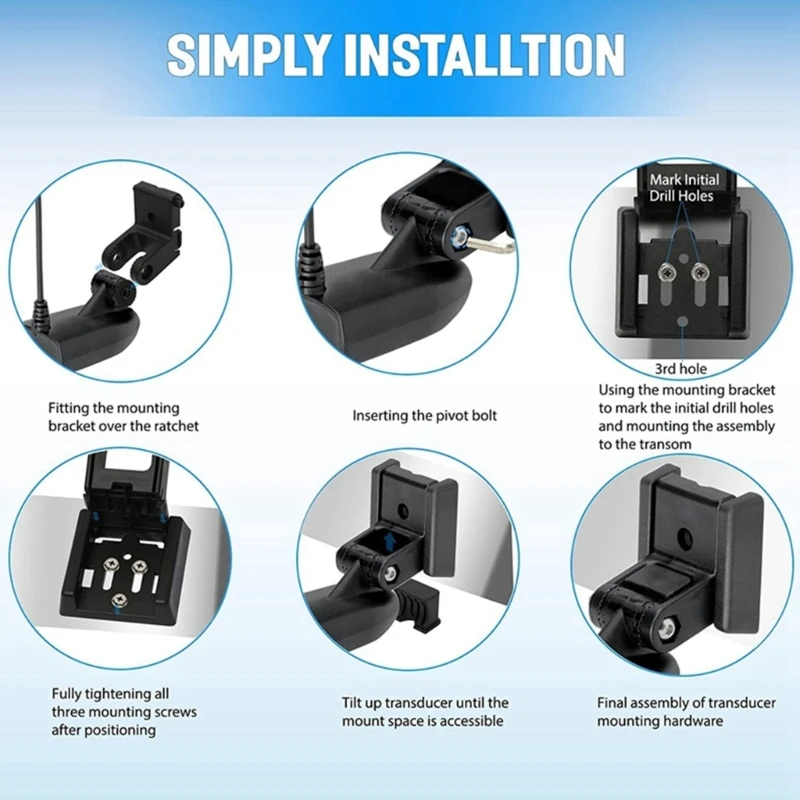 SIMPLY INSTALLTION

Fitting the mounting bracket over the ratchet

Inserting the pivot bolt

Mark Initial Drill Holes

3rd hole

Using the mounting bracket to mark the initial drill holes and mounting the assembly to the transom

Fully tightening all three mounting screws after positioning

Tilt up transducer until the mount space is accessible

Final assembly of transducer mounting hardware