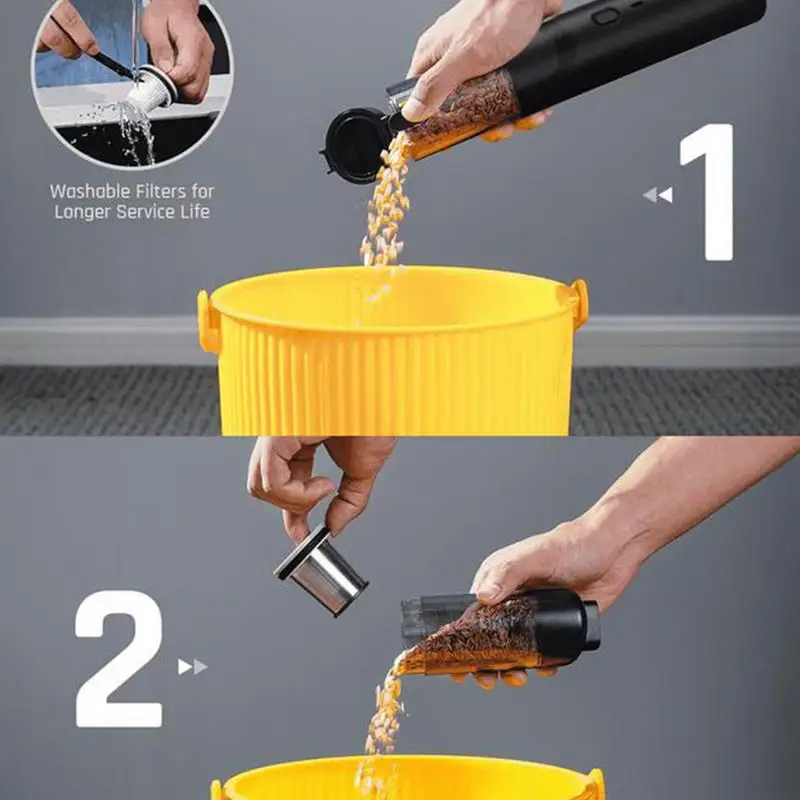 Washable Filters for Longer Service Life

1

2