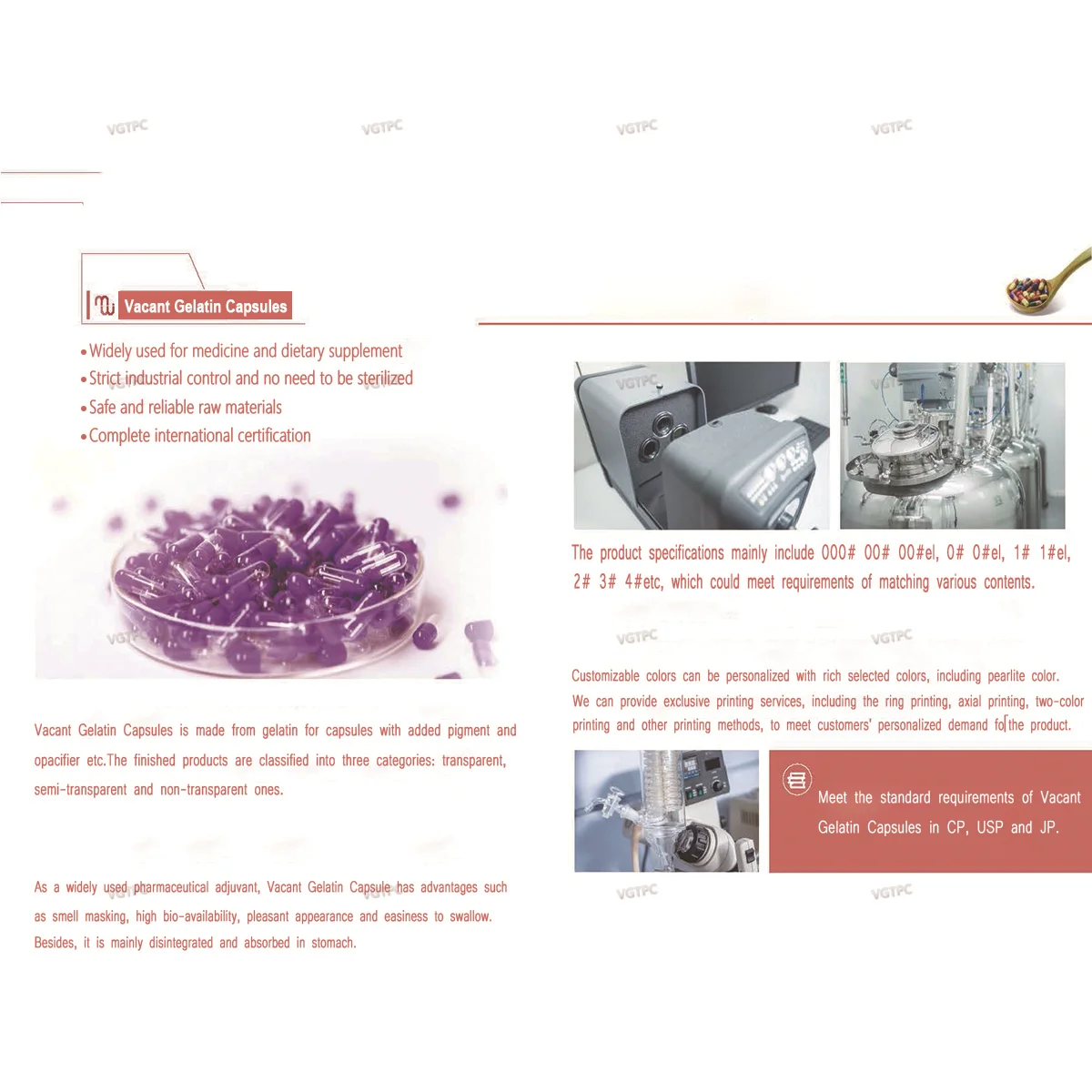 VGTPC VGTPC VGTPC VGTPC

Vacant Gelatin Capsules

• Widely used for medicine and dietary supplement
• Strict industrial control and no need to be sterilized
• Safe and reliable raw materials
• Complete international certification

Vacant Gelatin Capsules is made from gelatin for capsules with added pigment and opacifier etc.The finished products are classified into three categories: transparent, semi-transparent and non-transparent ones.

As a widely used pharmaceutical adjuvant, Vacant Gelatin Capsule has advantages such as smell masking, high bio-availability, pleasant appearance and easiness to swallow. Besides, it is mainly disintegrated and absorbed in stomach.

The product specifications mainly include 000# 00# 00#el, 0# 0#el, 1# 1#el, 2# 3# 4#etc, which could meet requirements of matching various contents.

VGTPC VGTPC

Customizable colors can be personalized with rich selected colors, including pearlite color. We can provide exclusive printing services, including the ring printing, axial printing, two-color printing and other printing methods, to meet customers' personalized demand fo the product.

Meet the standard requirements of Vacant Gelatin Capsules in CP, USP and JP.

VGTPC VGTPC