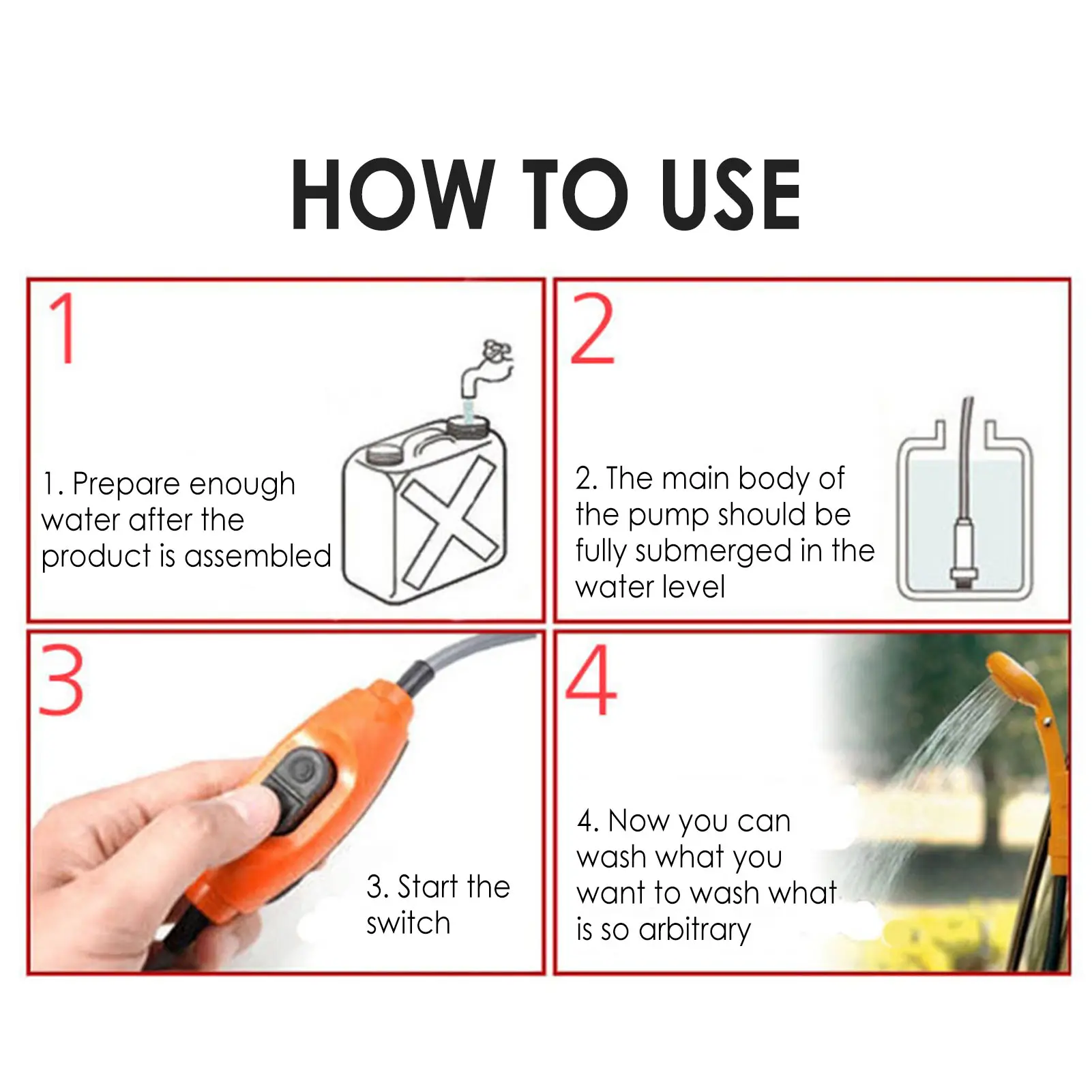 HOW TO USE

1

1. Prepare enough water after the product is assembled

2

2. The main body of the pump should be fully submerged in the water level

3

3. Start the switch

4

4. Now you can wash what you want to wash what is so arbitrary