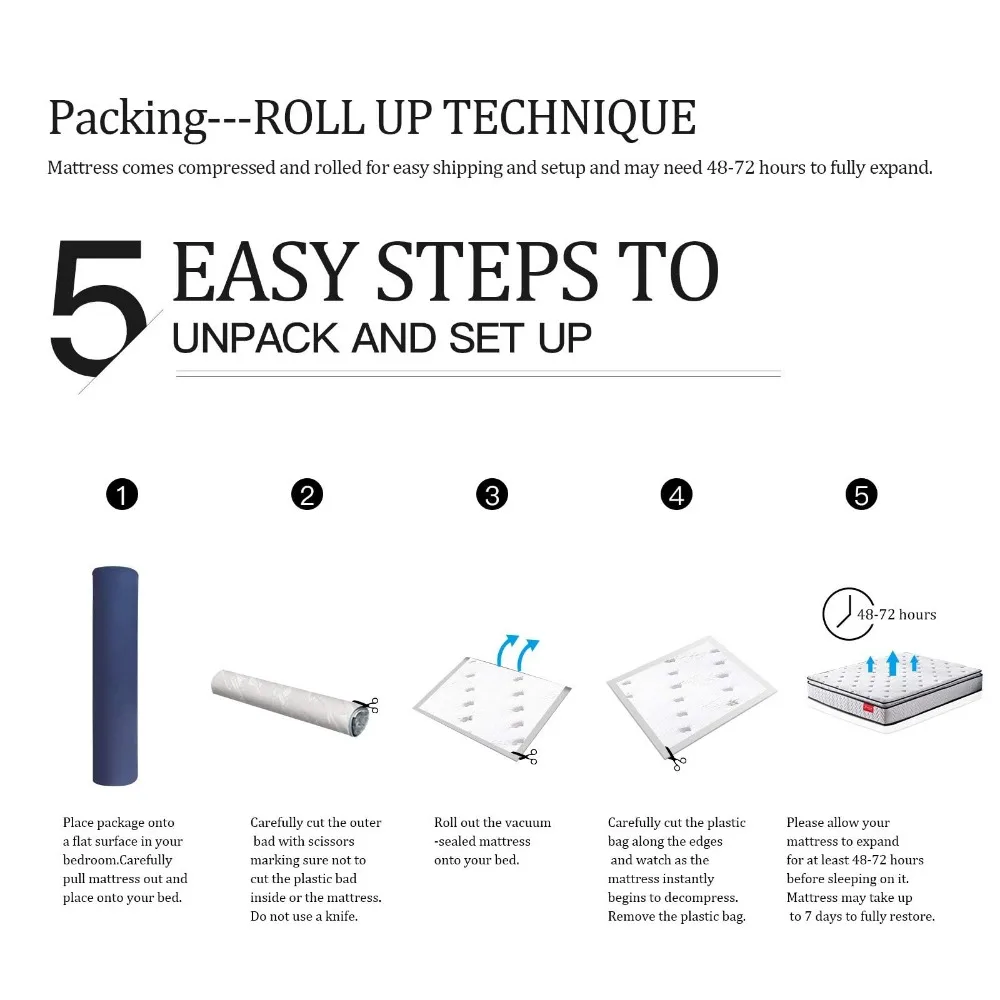 Packing---ROLL UP TECHNIQUE

Mattress comes compressed and rolled for easy shipping and setup and may need 48-72 hours to fully expand.

5 EASY STEPS TO
UNPACK AND SET UP

1

Place package onto a flat surface in your bedroom.Carefully pull mattress out and place onto your bed.

2

Carefully cut the outer bad with scissors marking sure not to cut the plastic bad inside or the mattress. Do not use a knife.

3

Roll out the vacuum -sealed mattress onto your bed.

4

Carefully cut the plastic bag along the edges and watch as the mattress instantly begins to decompress. Remove the plastic bag.

5

48-72 hours

Please allow your mattress to expand for at least 48-72 hours before sleeping on it. Mattress may take up to 7 days to fully restore.