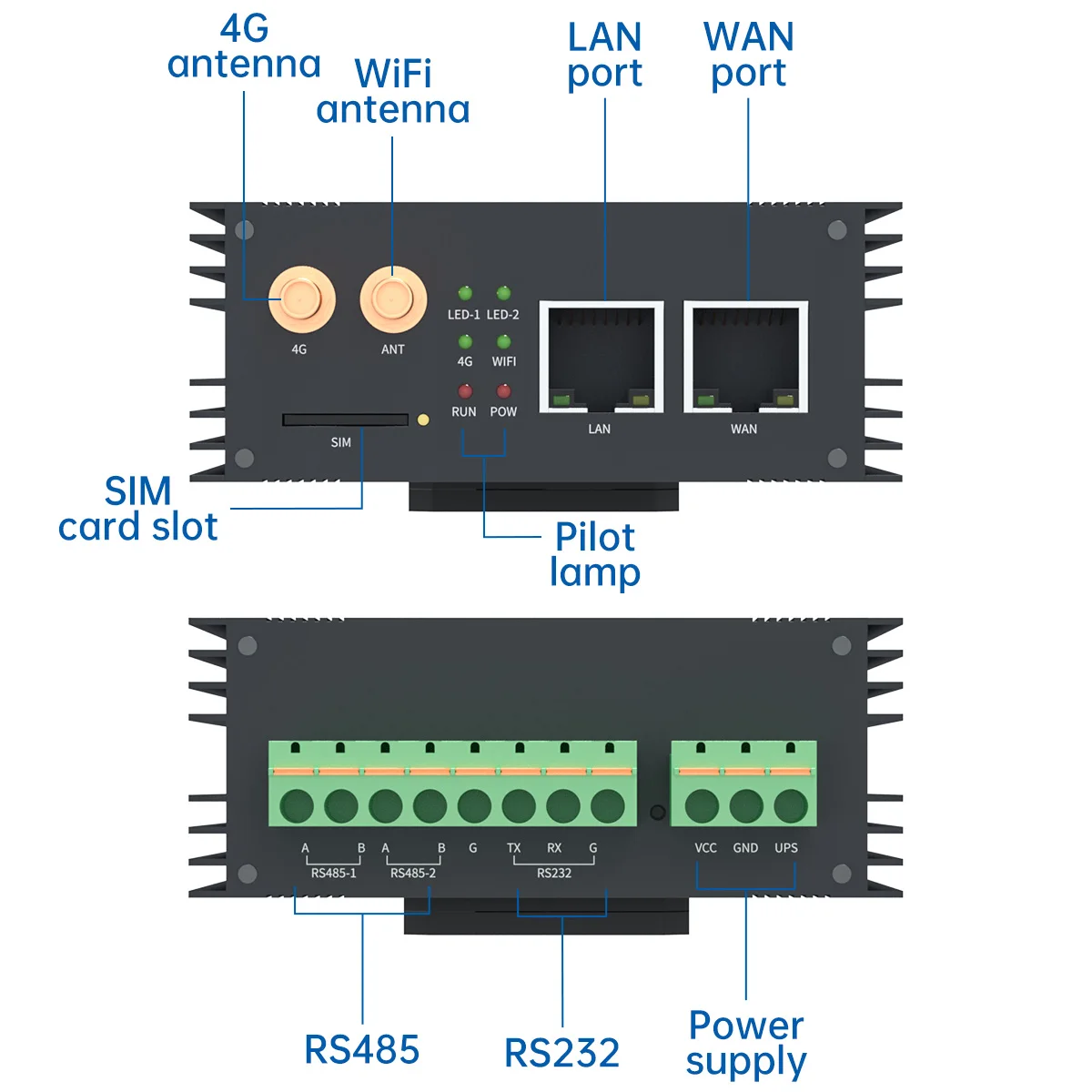 4G antenna

WiFi antenna

LAN port

WAN port

4G

ANT

LED-1 LED-2

4G WIFI

RUN POW

LAN

WAN

SIM

SIM card slot

Pilot lamp

A B A B G TX RX G

RS485-1 RS485-2 RS232

VCC GND UPS

RS485

RS232

Power supply