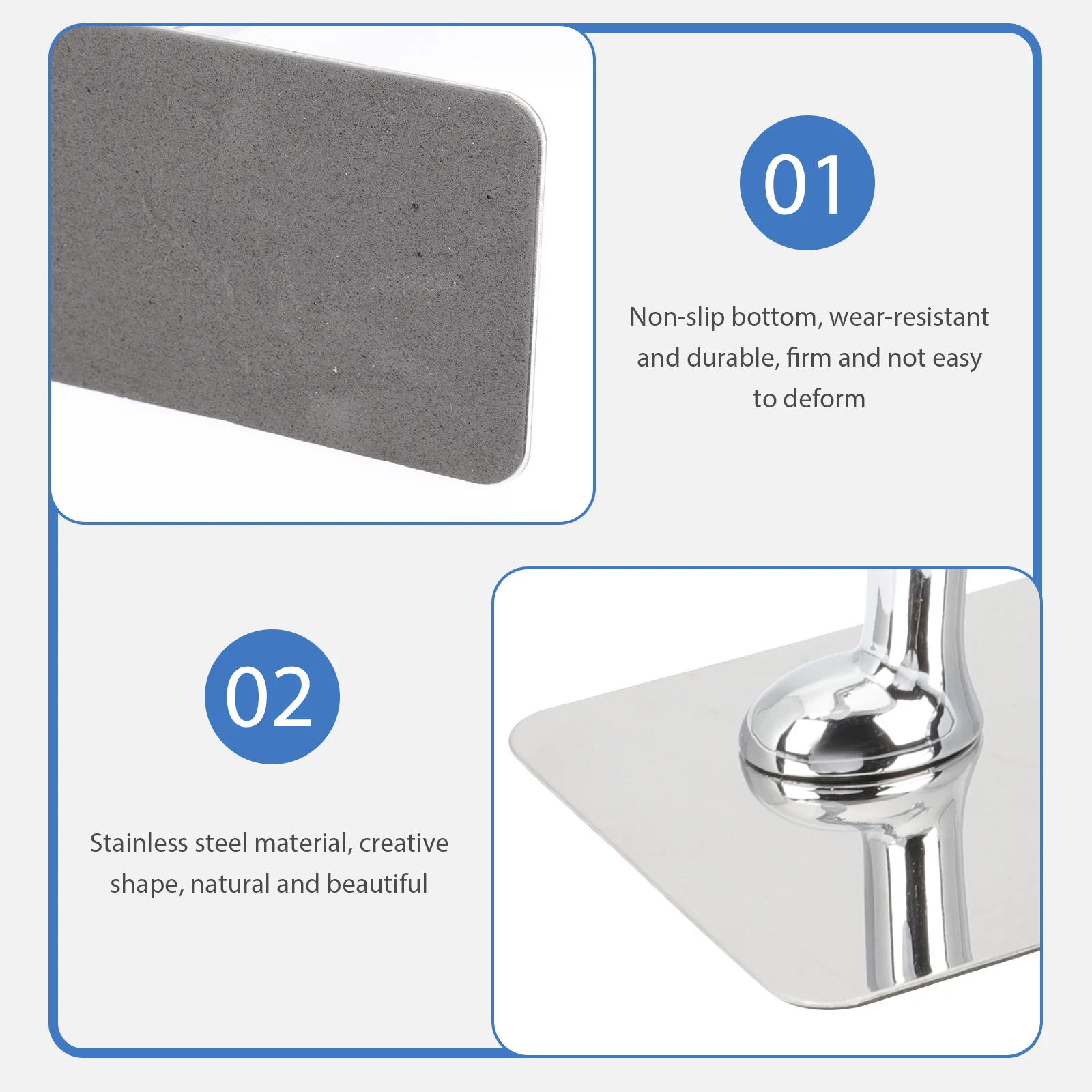 01

Non-slip bottom, wear-resistant and durable, firm and not easy to deform

02

Stainless steel material, creative shape, natural and beautiful