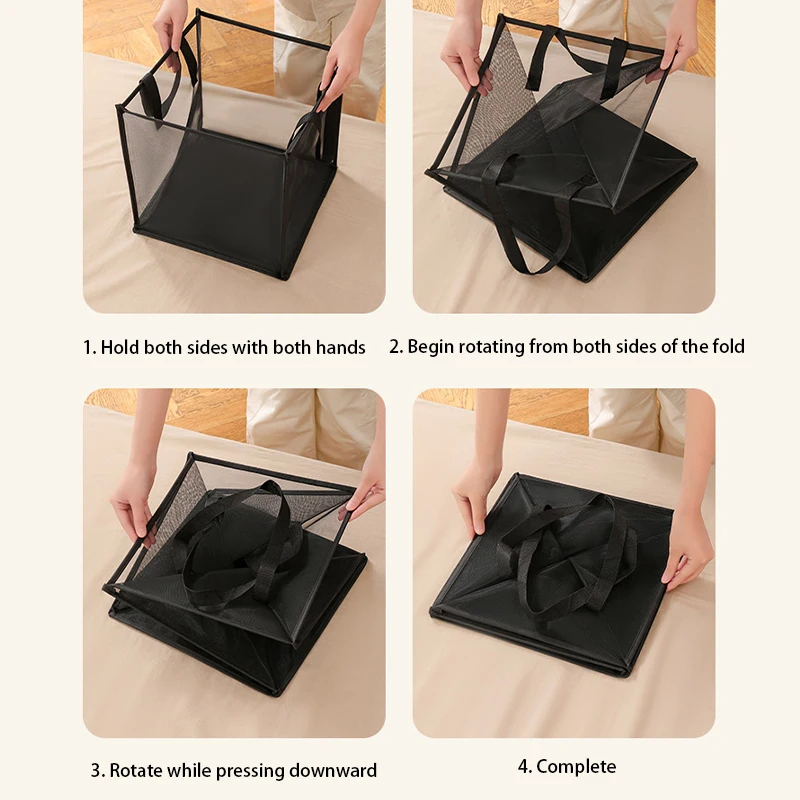 1. Hold both sides with both hands

2. Begin rotating from both sides of the fold

3. Rotate while pressing downward

4. Complete