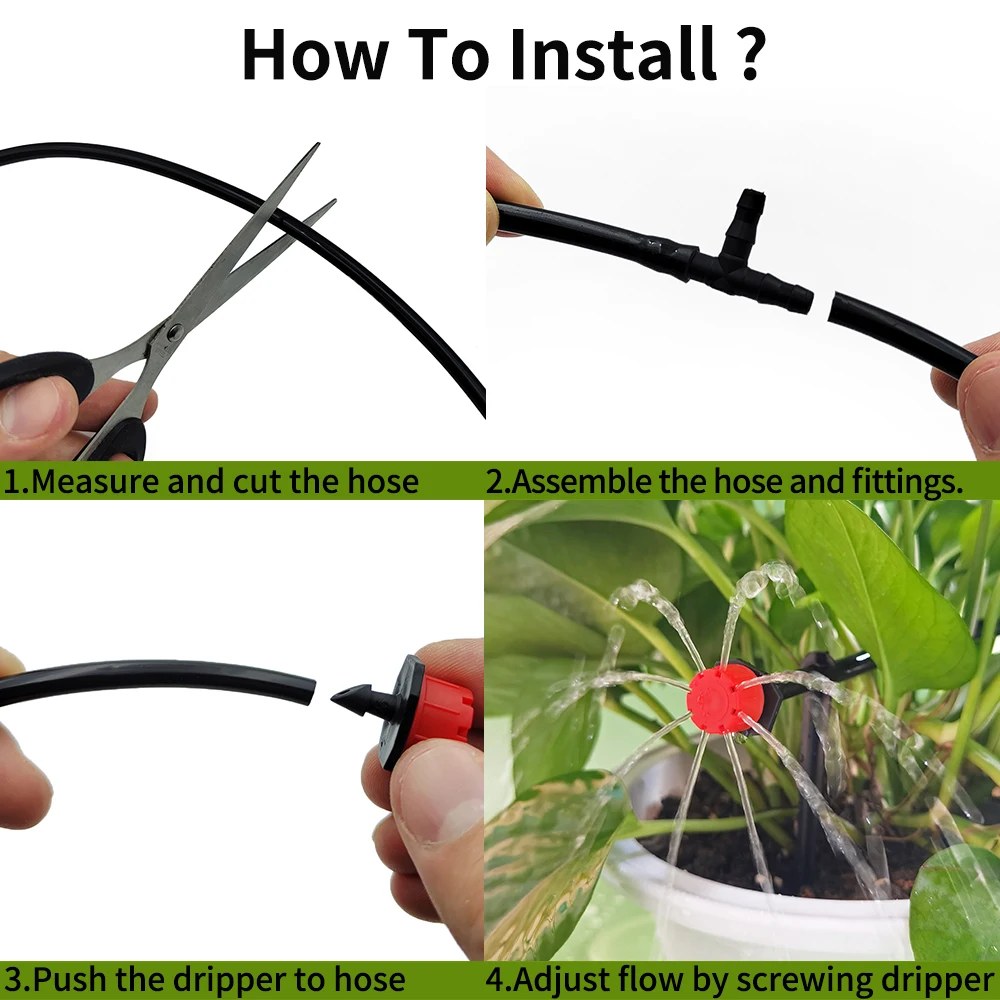 How To Install ?

1.Measure and cut the hose

2.Assemble the hose and fittings.

3.Push the dripper to hose

4.Adjust flow by screwing dripper