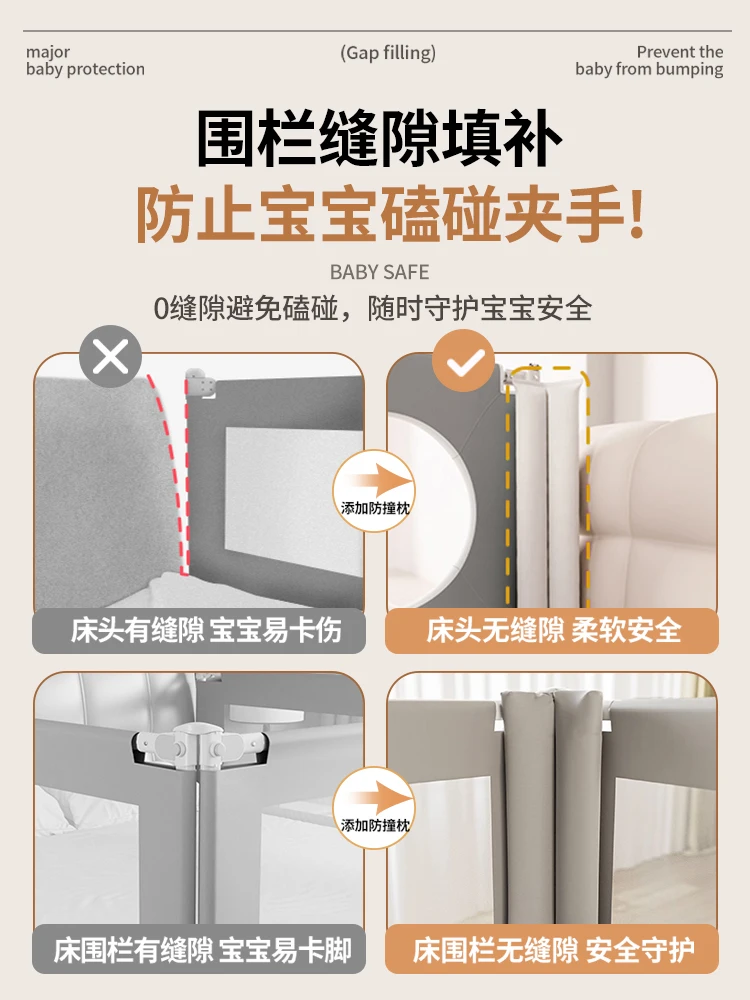 major
baby protection

(Gap filling)

Prevent the
baby from bumping

围栏缝隙填补
防止宝宝磕碰夹手!

BABY SAFE
0缝隙避免磕碰，随时守护宝宝安全

添加防撞枕

床头有缝隙 宝宝易卡伤

床头无缝隙 柔软安全

添加防撞枕

床围栏有缝隙 宝宝易卡脚

床围栏无缝隙 安全守护