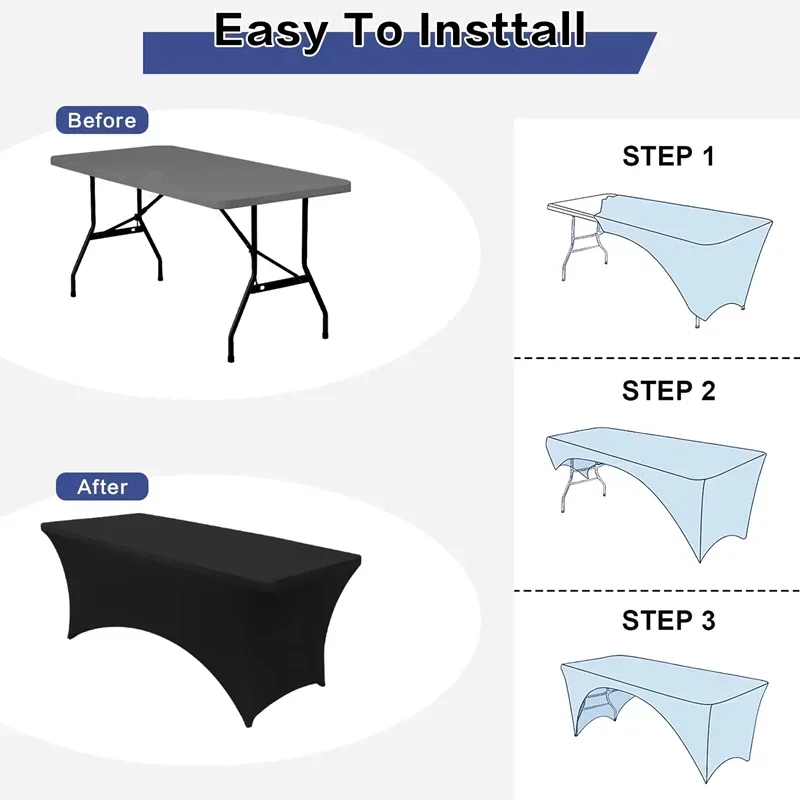 Easy To Insttall

Before

After

STEP 1

STEP 2

STEP 3