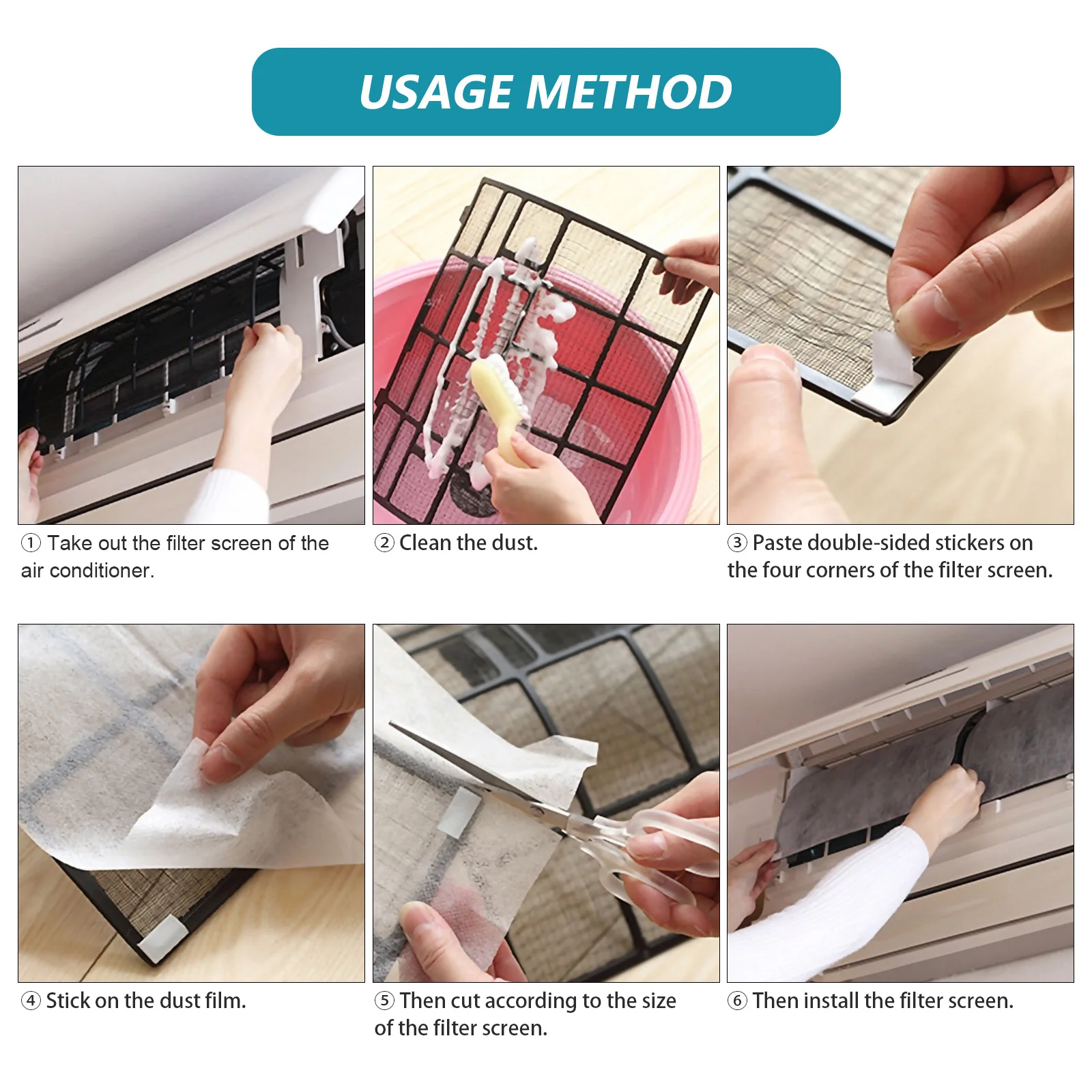 USAGE METHOD

① Take out the filter screen of the air conditioner.

② Clean the dust.

③ Paste double-sided stickers on the four corners of the filter screen.

④ Stick on the dust film.

⑤ Then cut according to the size of the filter screen.

⑥ Then install the filter screen.