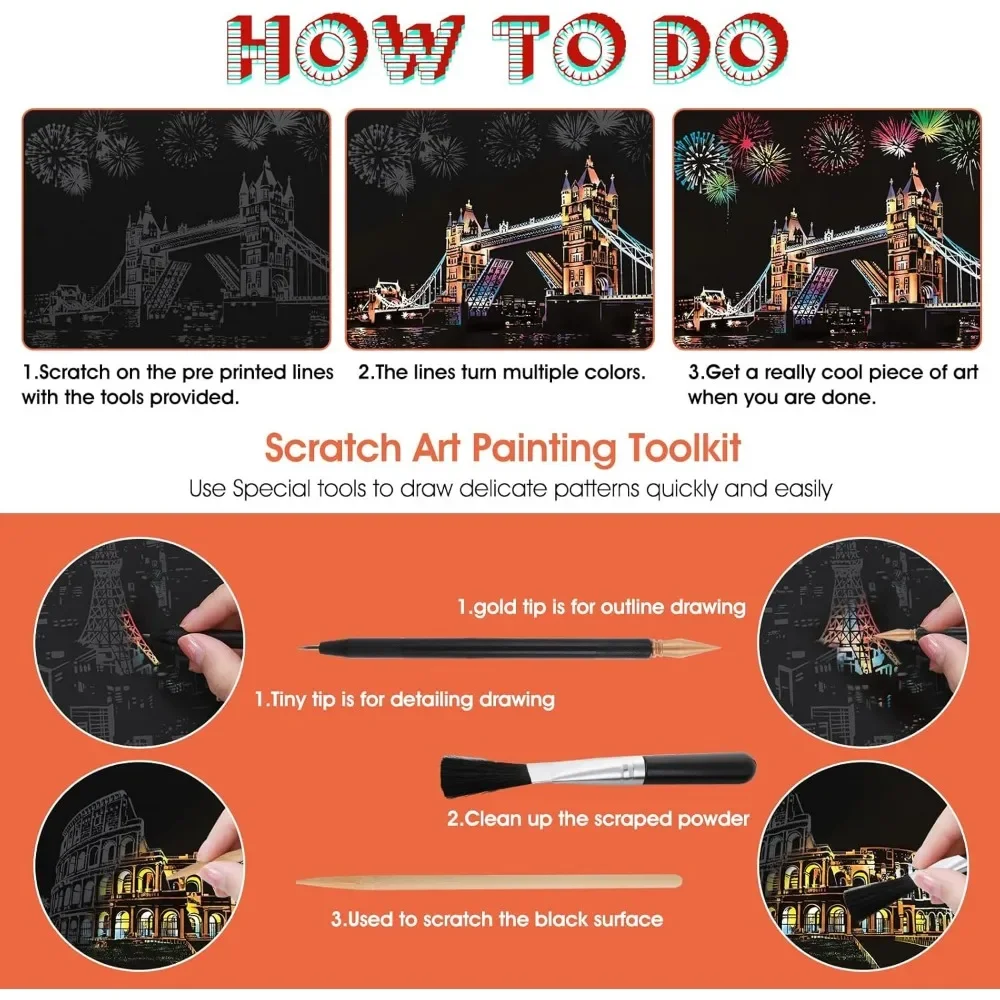 HOW TO DO

1.Scratch on the pre printed lines with the tools provided.

2.The lines turn multiple colors.

3.Get a really cool piece of art when you are done.

Scratch Art Painting Toolkit

Use Special tools to draw delicate patterns quickly and easily

1.gold tip is for outline drawing

1.Tiny tip is for detailing drawing

2.Clean up the scraped powder

3.Used to scratch the black surface