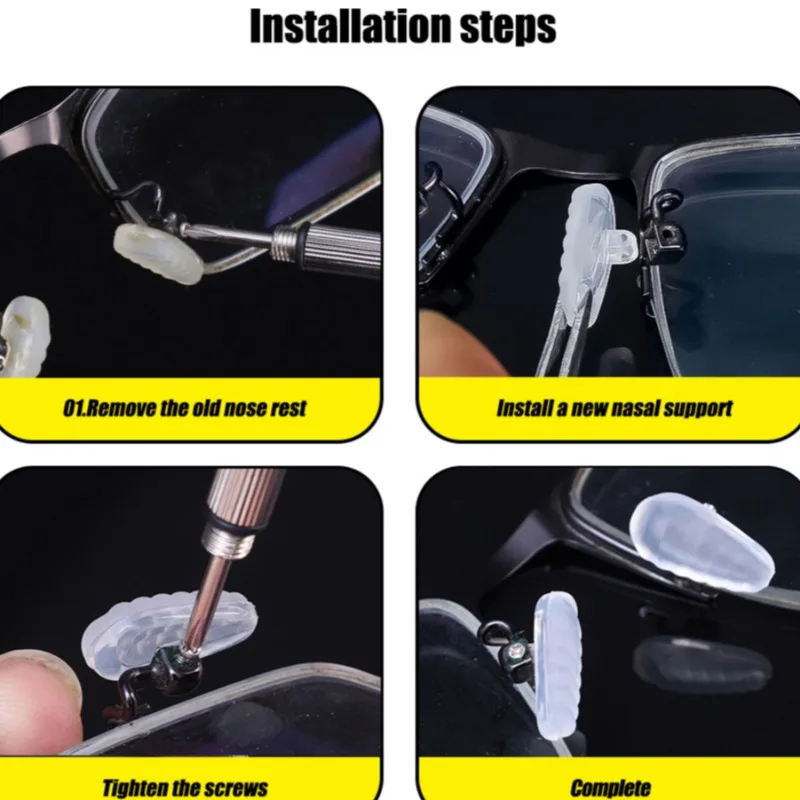 Installation steps

01.Remove the old nose rest

Install a new nasal support

Tighten the screws

Complete