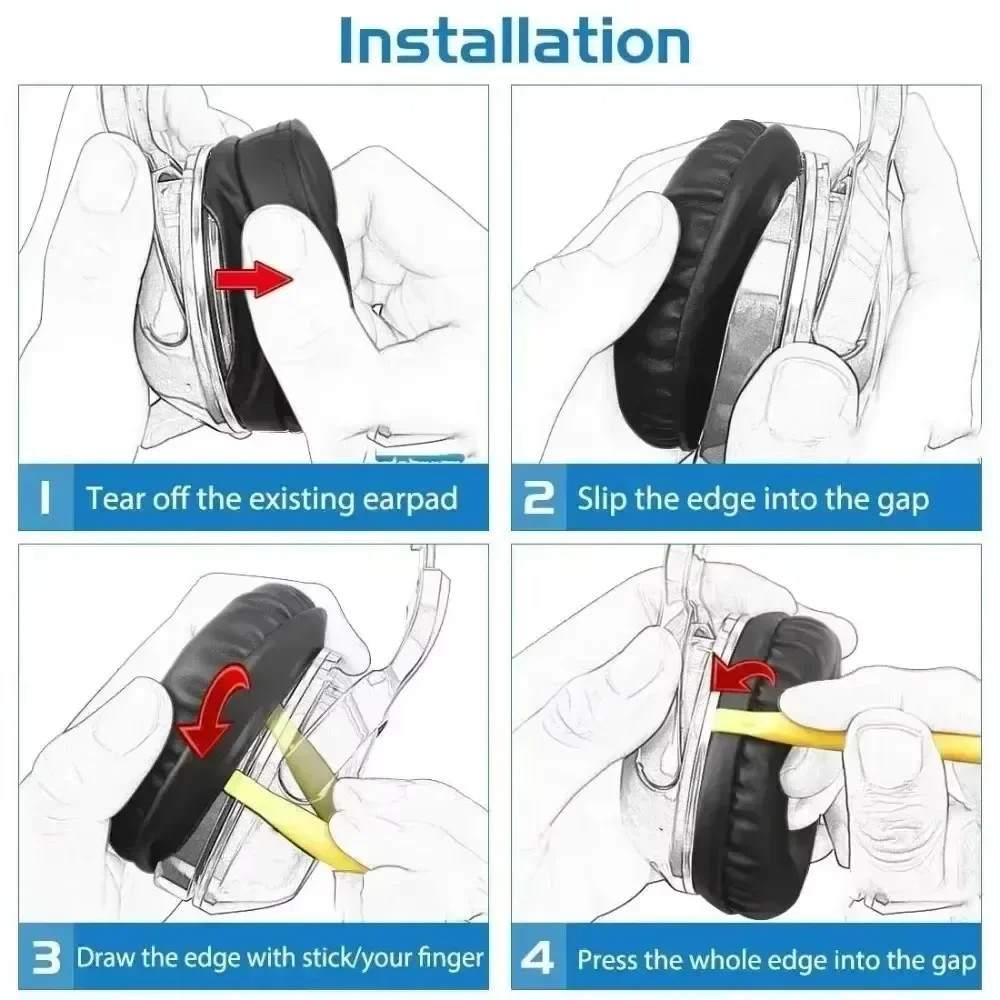 Installation

1 Tear off the existing earpad

2 Slip the edge into the gap

3 Draw the edge with stick/your finger

4 Press the whole edge into the gap