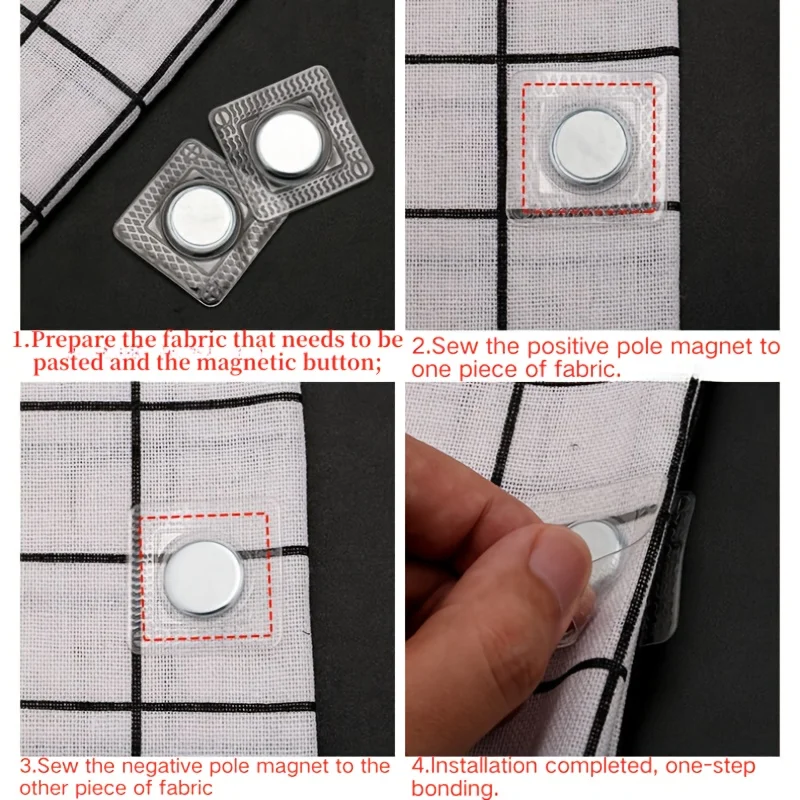 1.Prepare the fabric that needs to be pasted and the magnetic button;

2.Sew the positive pole magnet to one piece of fabric.

3.Sew the negative pole magnet to the other piece of fabric

4.Installation completed, one-step bonding.