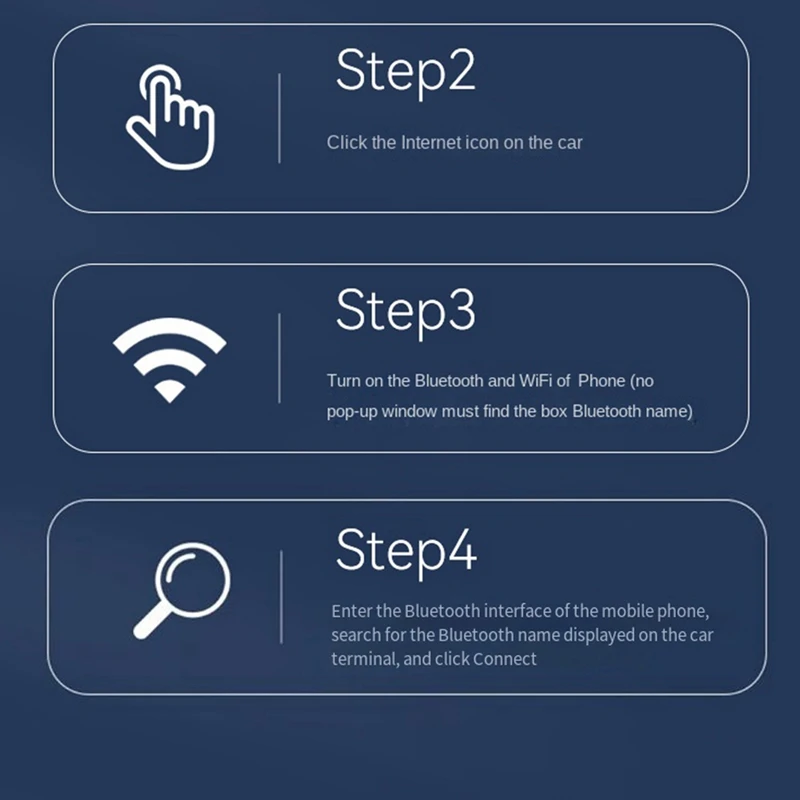 Step2

Click the Internet icon on the car

Step3

Turn on the Bluetooth and WiFi of Phone (no pop-up window must find the box Bluetooth name)

Step4

Enter the Bluetooth interface of the mobile phone, search for the Bluetooth name displayed on the car terminal, and click Connect