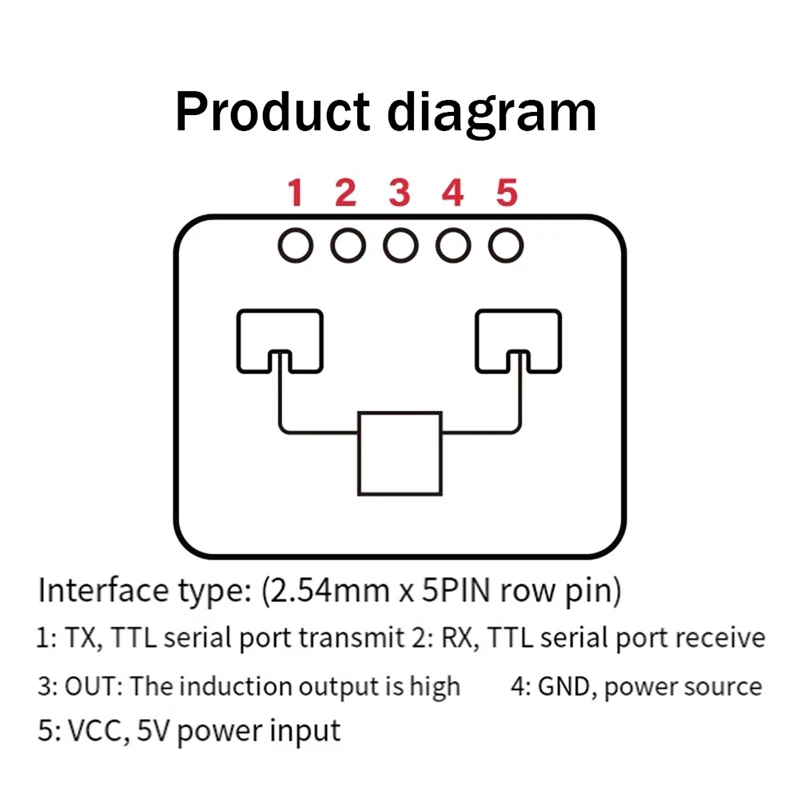 Product diagram

1 2 3 4 5

Interface type: (2.54mm x 5PIN row pin)

1: TX, TTL serial port transmit 2: RX, TTL serial port receive

3: OUT: The induction output is high 4: GND, power source

5: VCC, 5V power input