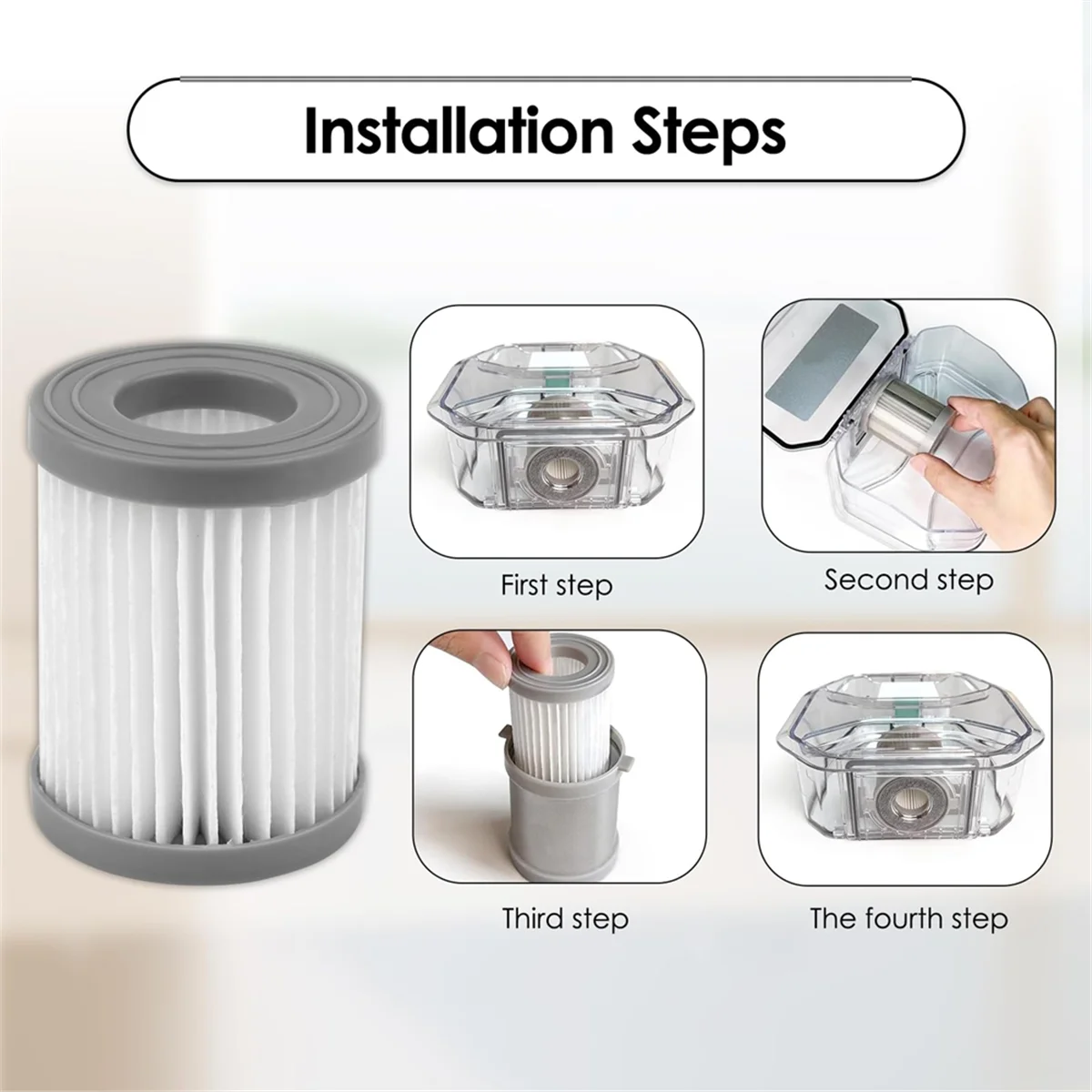 Installation Steps

First step

Second step

Third step

The fourth step