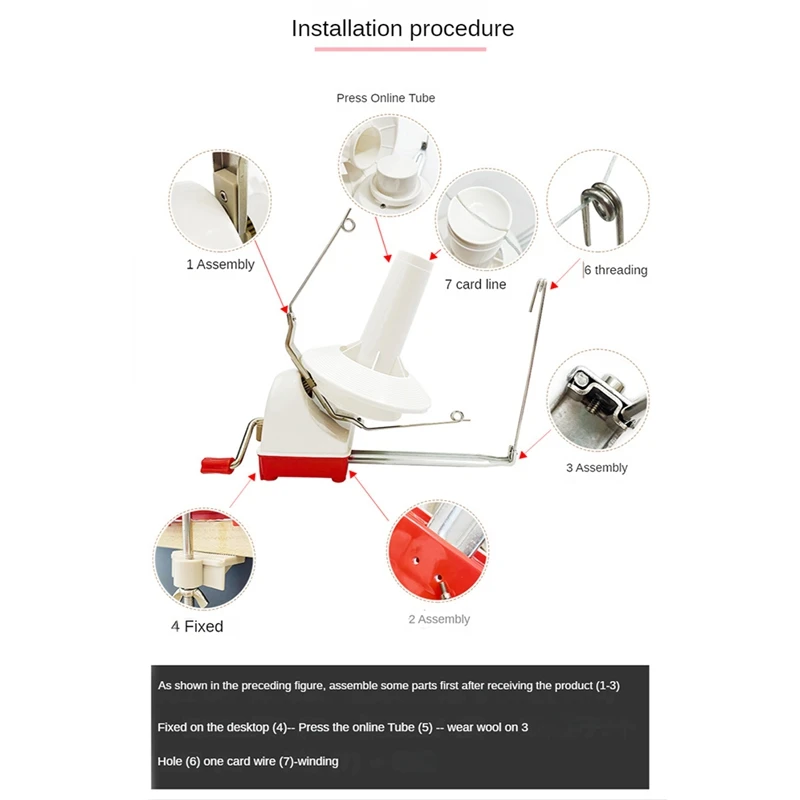 Installation procedure

Press Online Tube

1 Assembly

7 card line

6 threading

3 Assembly

4 Fixed

2 Assembly

As shown in the preceding figure, assemble some parts first after receiving the product (1-3)

Fixed on the desktop (4)-- Press the online Tube (5) -- wear wool on 3

Hole (6) one card wire (7)-winding