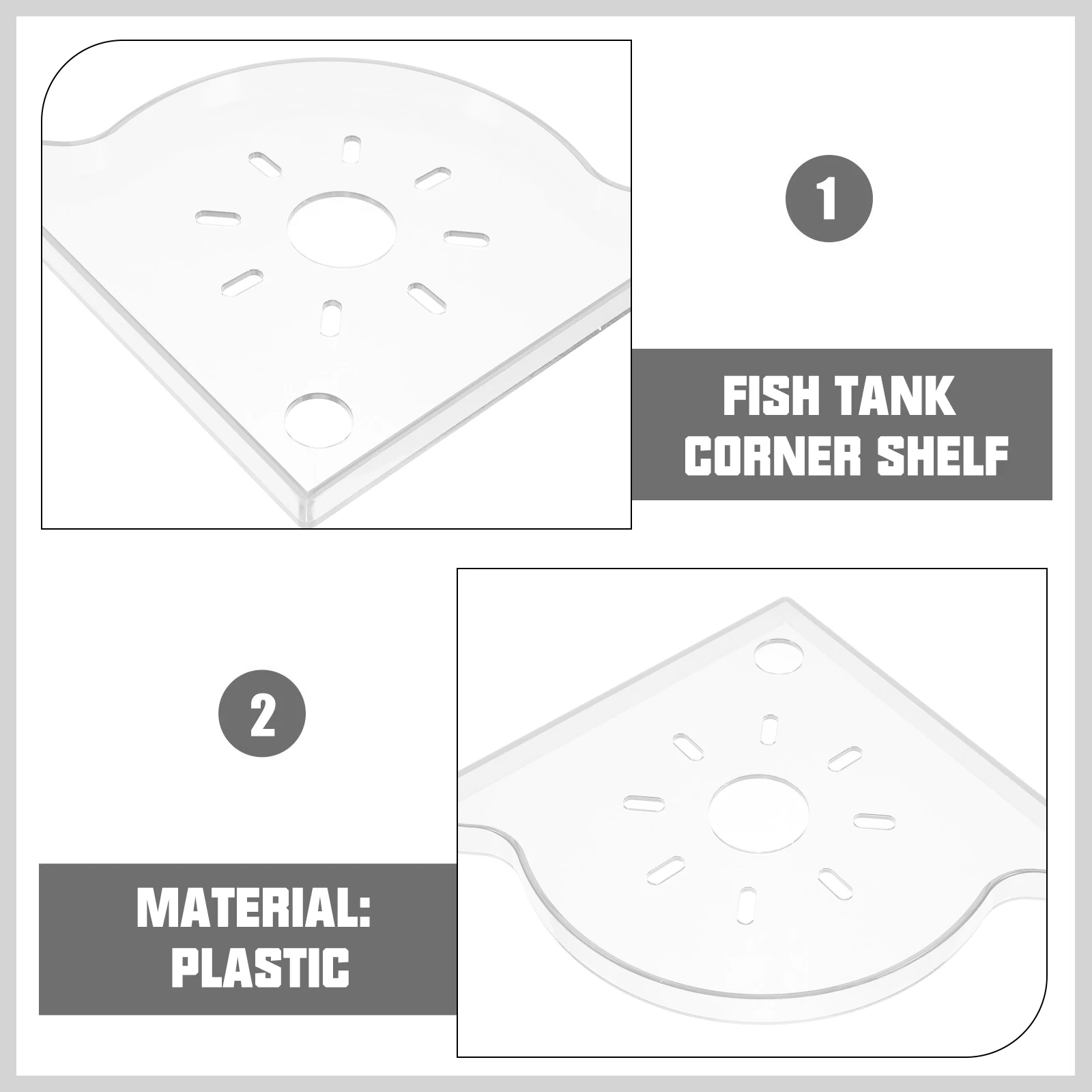 1

FISH TANK CORNER SHELF

2

MATERIAL: PLASTIC