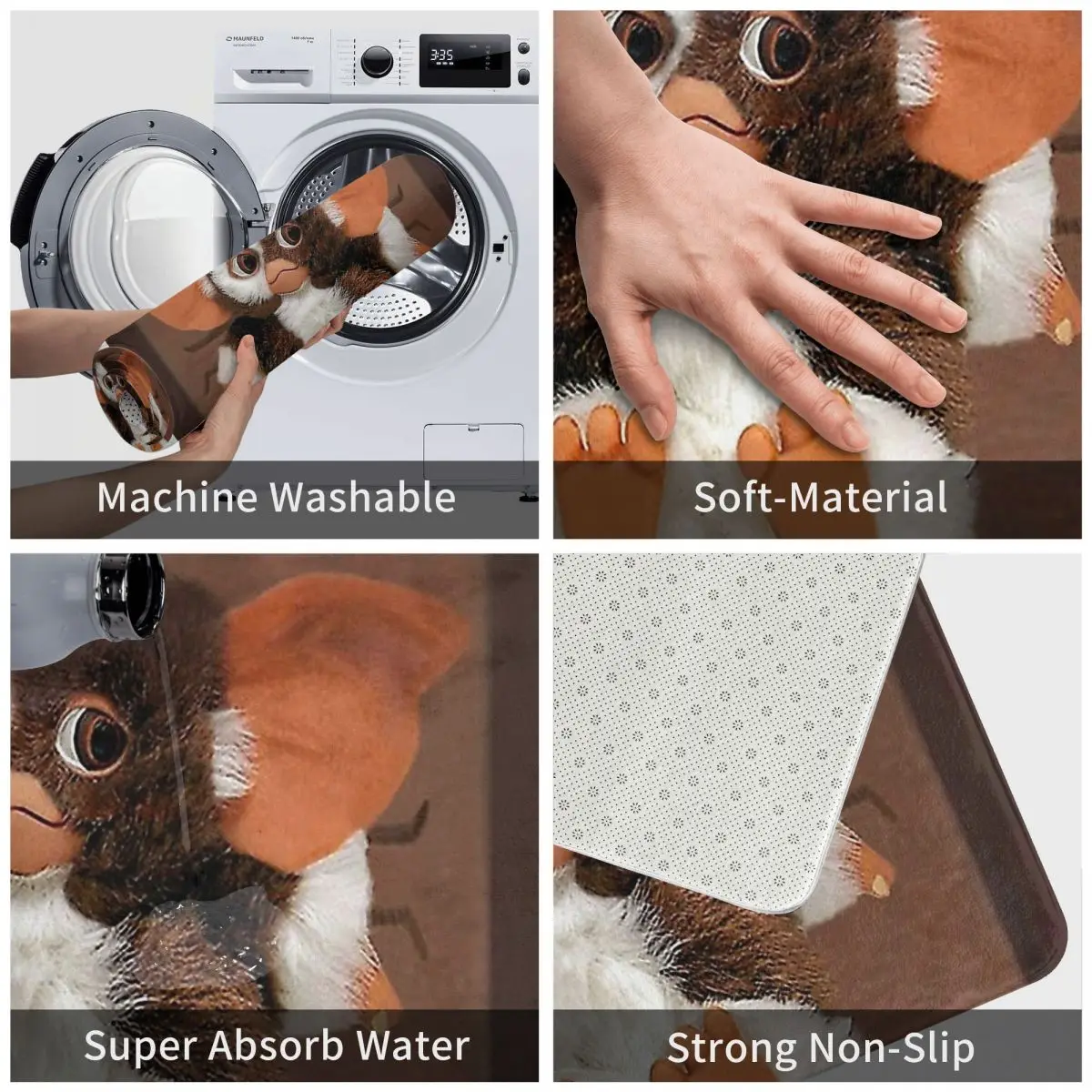 MAUNFELD

3:35

Machine Washable

Soft-Material

Super Absorb Water

Strong Non-Slip