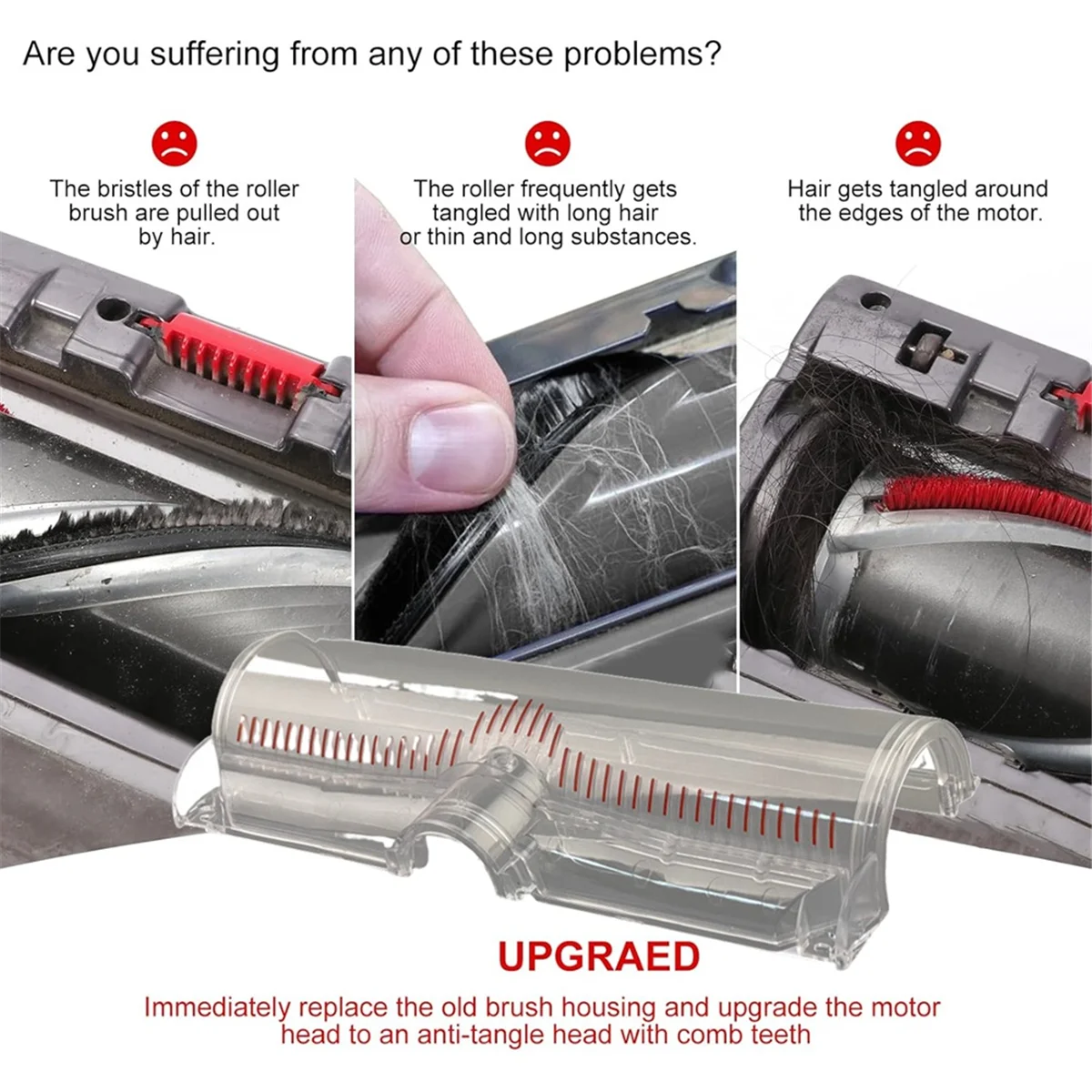 Are you suffering from any of these problems?

The bristles of the roller brush are pulled out by hair.

The roller frequently gets tangled with long hair or thin and long substances.

Hair gets tangled around the edges of the motor.

UPGRAED

Immediately replace the old brush housing and upgrade the motor head to an anti-tangle head with comb teeth