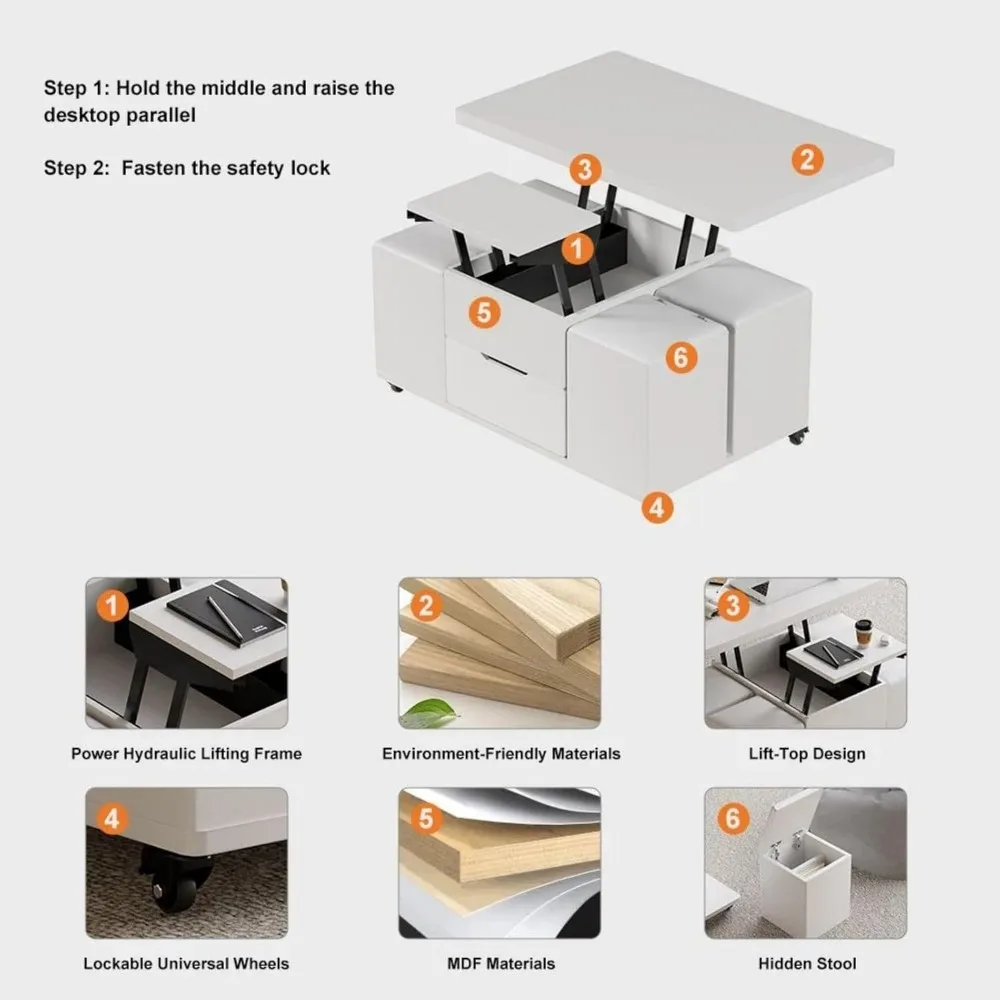 Step 1: Hold the middle and raise the desktop parallel

Step 2: Fasten the safety lock

3
2
1
5
6
4

1
Power Hydraulic Lifting Frame

2
Environment-Friendly Materials

3
Lift-Top Design

4
Lockable Universal Wheels

5
MDF Materials

6
Hidden Stool