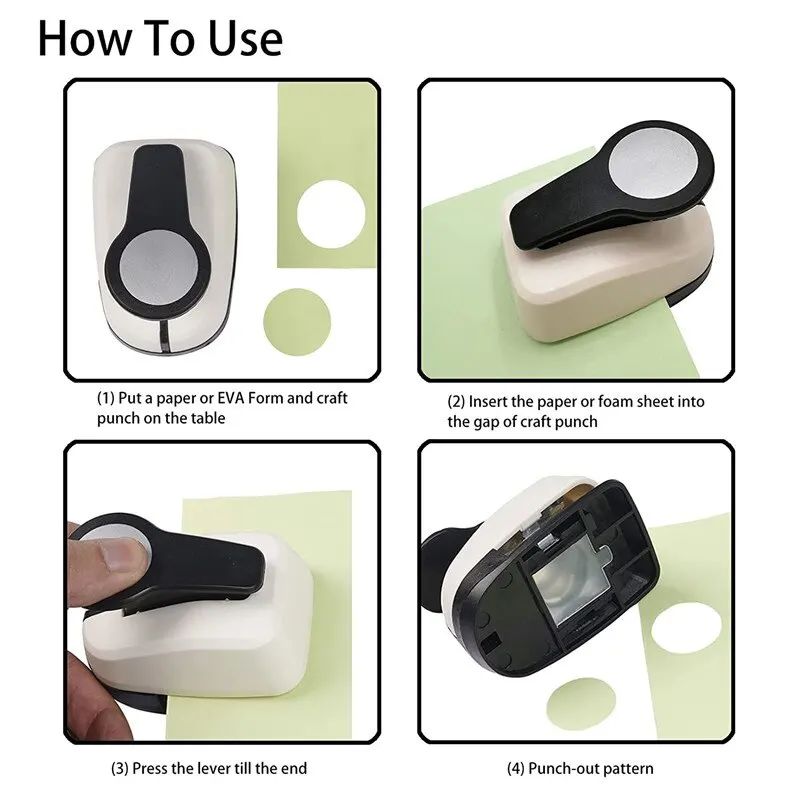 How To Use

(1) Put a paper or EVA Form and craft punch on the table

(2) Insert the paper or foam sheet into the gap of craft punch

(3) Press the lever till the end

(4) Punch-out pattern