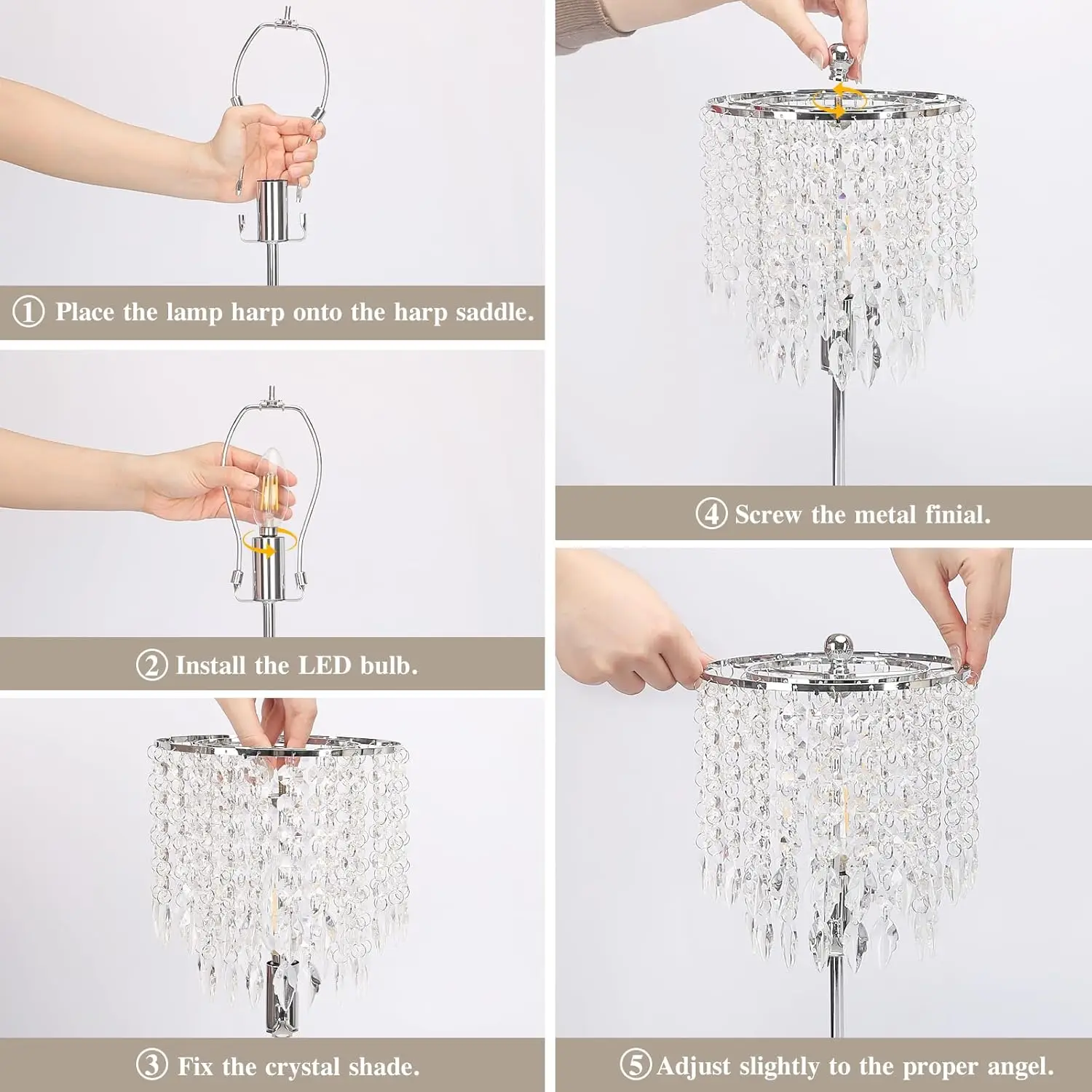 ① Place the lamp harp onto the harp saddle.

② Install the LED bulb.

③ Fix the crystal shade.

④ Screw the metal finial.

⑤ Adjust slightly to the proper angel.