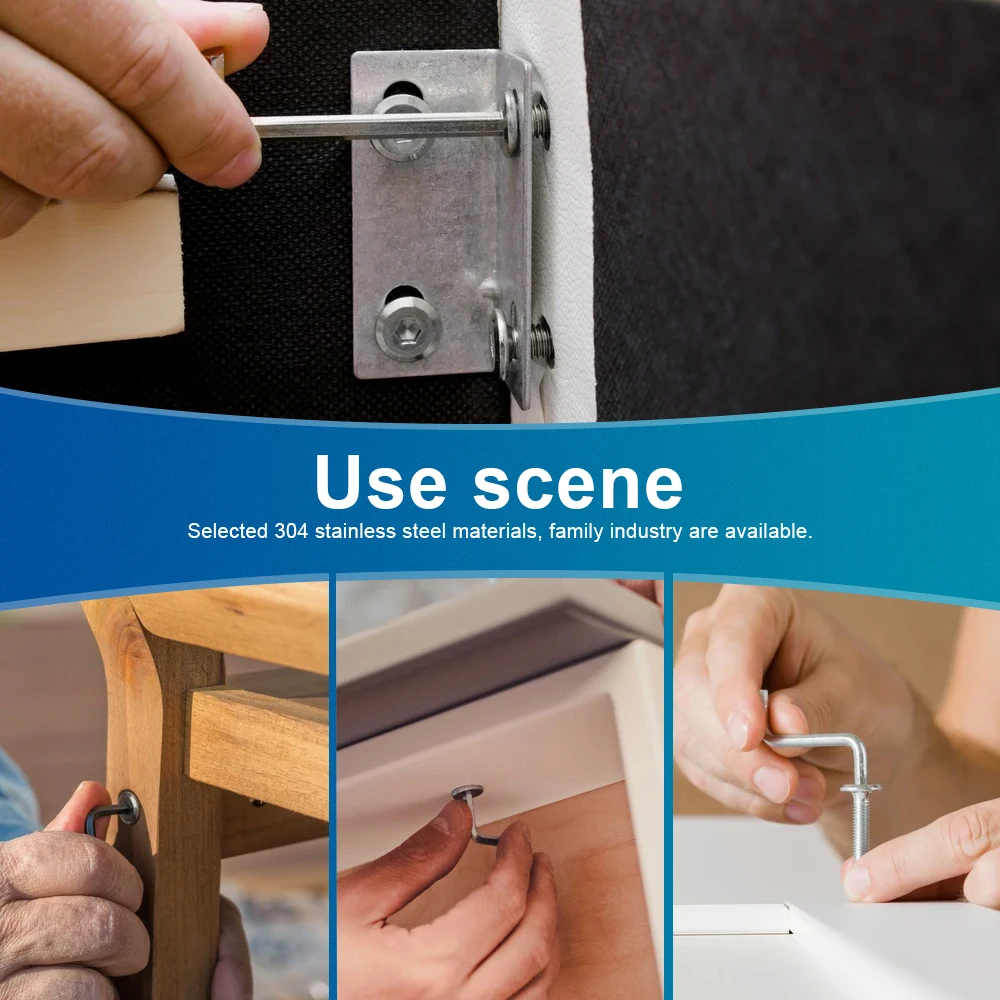 Use scene

Selected 304 stainless steel materials, family industry are available.