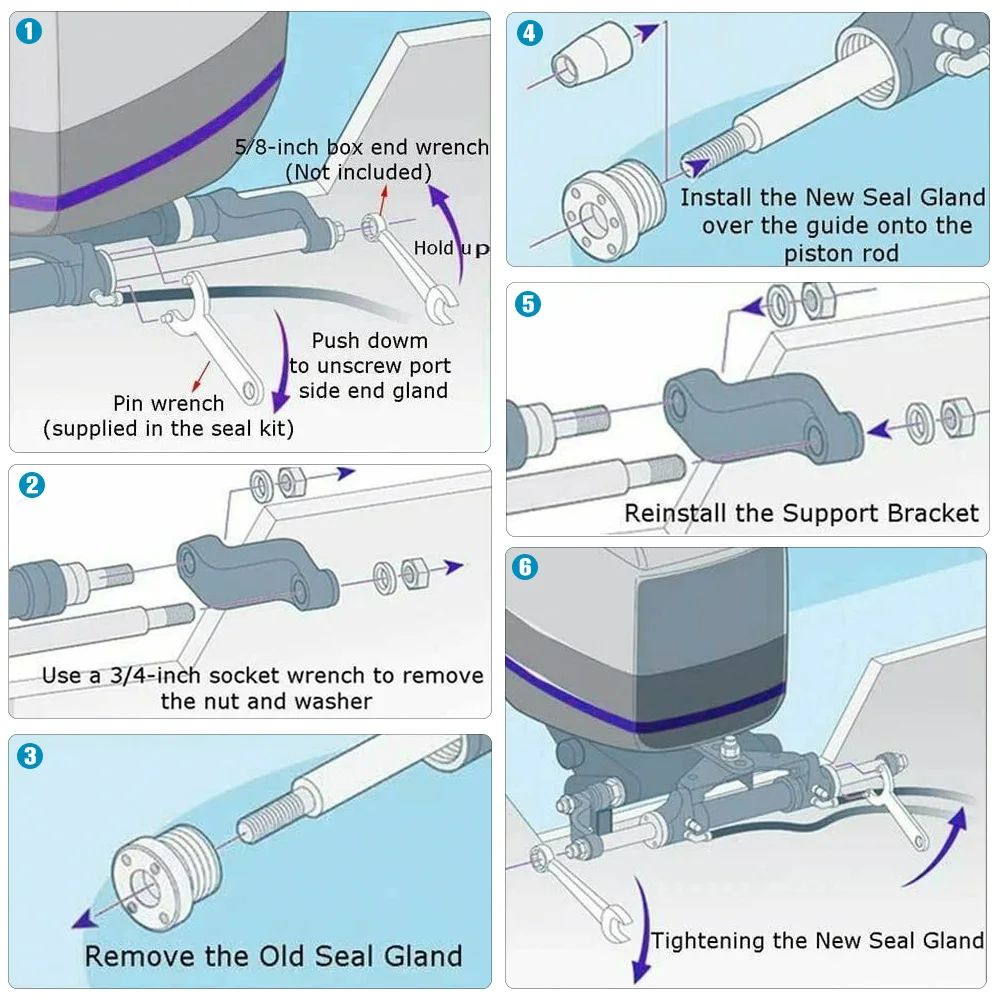 1

5/8-inch box end wrench
(Not included)

Hold up

Push dowm
to unscrew port
side end gland

Pin wrench
(supplied in the seal kit)

2

Use a 3/4-inch socket wrench to remove the nut and washer

3

Remove the Old Seal Gland

4

Install the New Seal Gland over the guide onto the piston rod

5

Reinstall the Support Bracket

6

Tightening the New Seal Gland