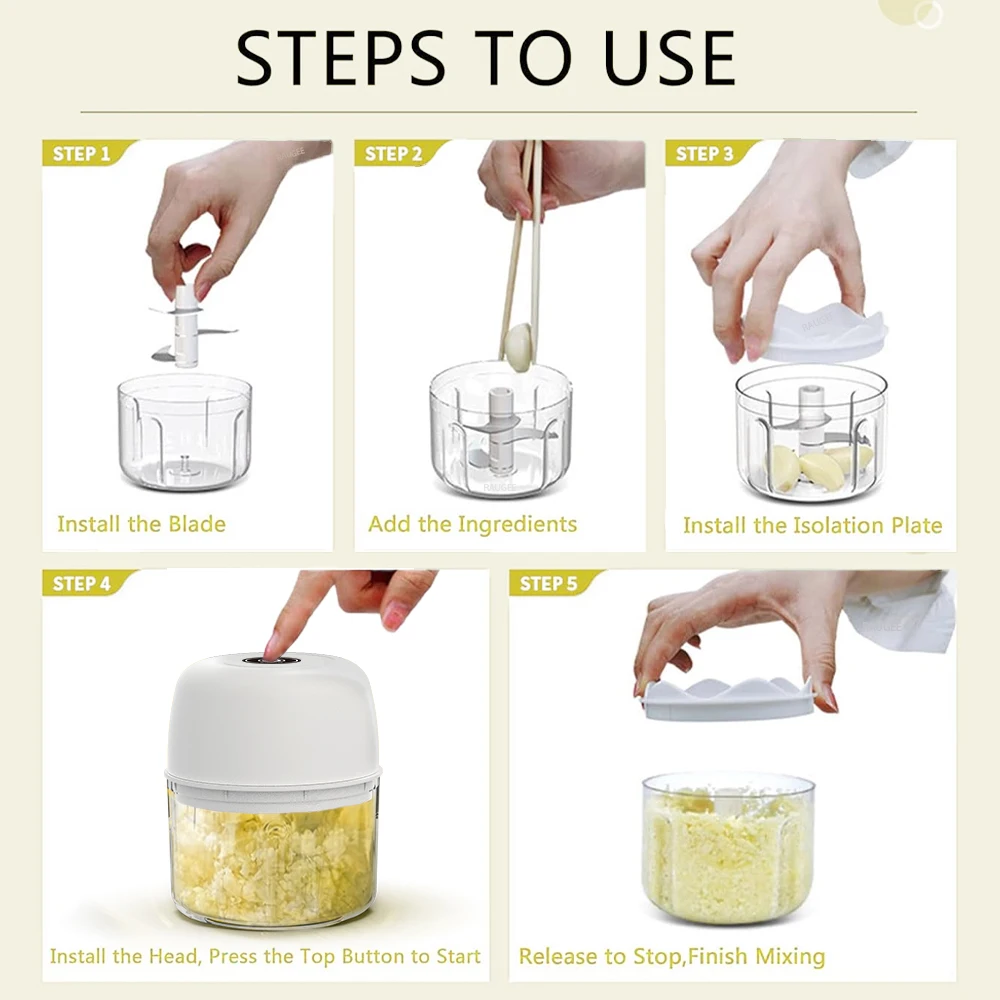 STEPS TO USE

STEP 1
Install the Blade

STEP 2
Add the Ingredients

STEP 3
Install the Isolation Plate

STEP 4
Install the Head, Press the Top Button to Start

STEP 5
Release to Stop,Finish Mixing